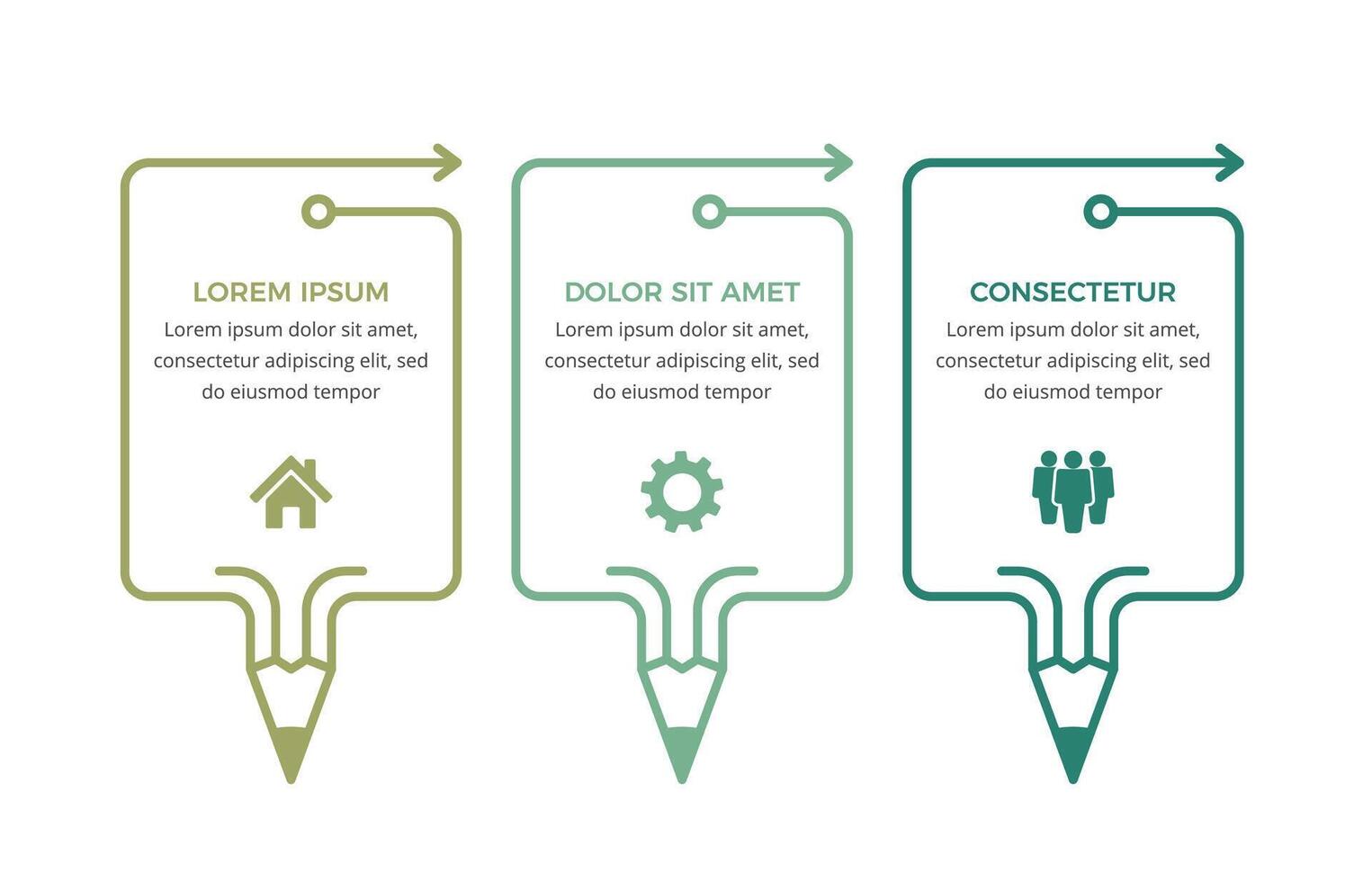 LOREM IPSUM
Lorem ipsum dolor sit amet, consectetur adipiscing elit, sed do eiusmod tempor

DOLOR SIT AMET
Lorem ipsum dolor sit amet, consectetur adipiscing elit, sed do eiusmod tempor

CONSECTETUR
Lorem ipsum dolor sit amet, consectetur adipiscing elit, sed do eiusmod tempor