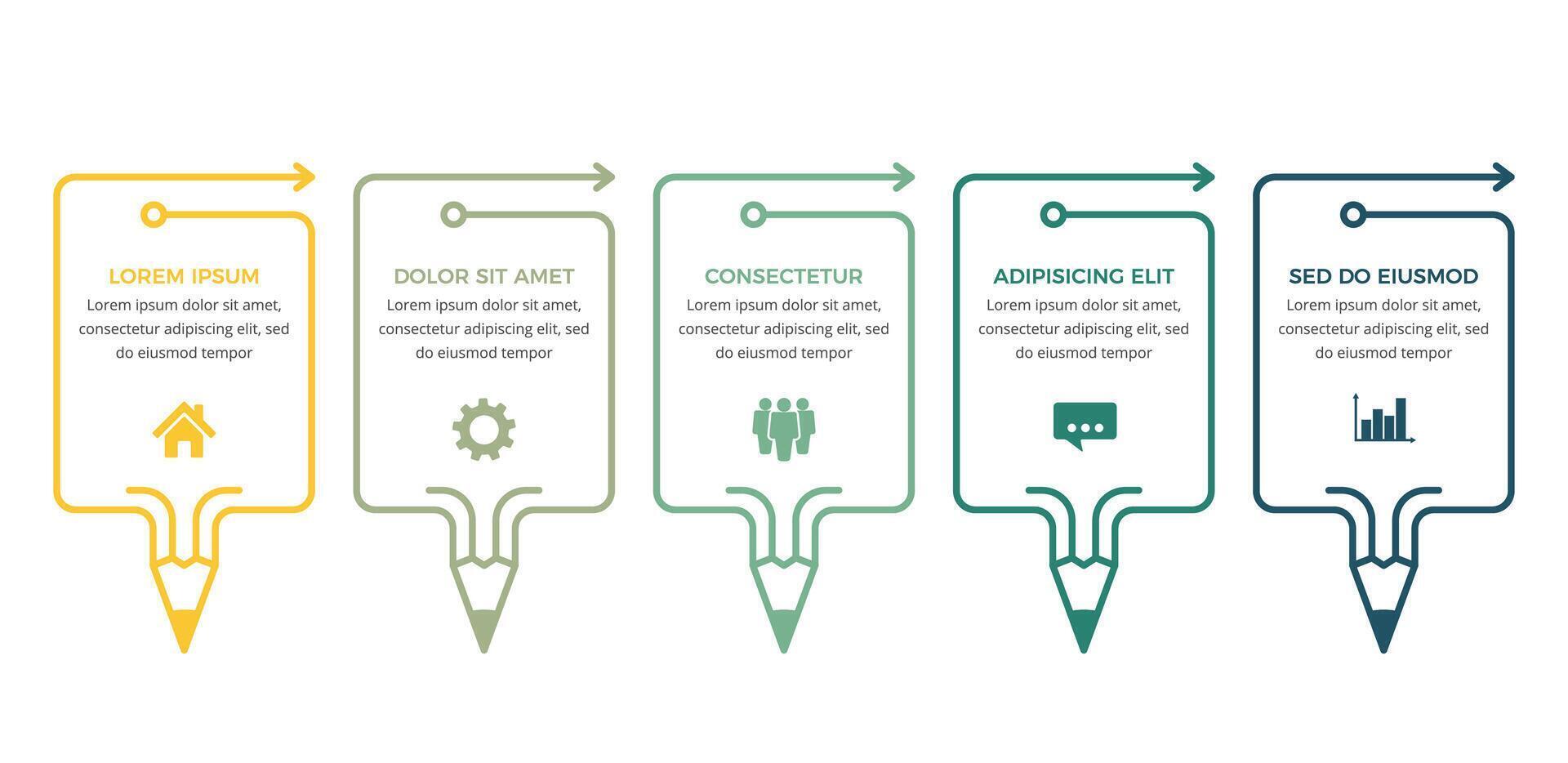 LOREM IPSUM
Lorem ipsum dolor sit amet, consectetur adipiscing elit, sed do eiusmod tempor

DOLOR SIT AMET
Lorem ipsum dolor sit amet, consectetur adipiscing elit, sed do eiusmod tempor

CONSECTETUR
Lorem ipsum dolor sit amet, consectetur adipiscing elit, sed do eiusmod tempor

ADIPISICING ELIT
Lorem ipsum dolor sit amet, consectetur adipiscing elit, sed do eiusmod tempor

SED DO EIUSMOD
Lorem ipsum dolor sit amet, consectetur adipiscing elit, sed do eiusmod tempor