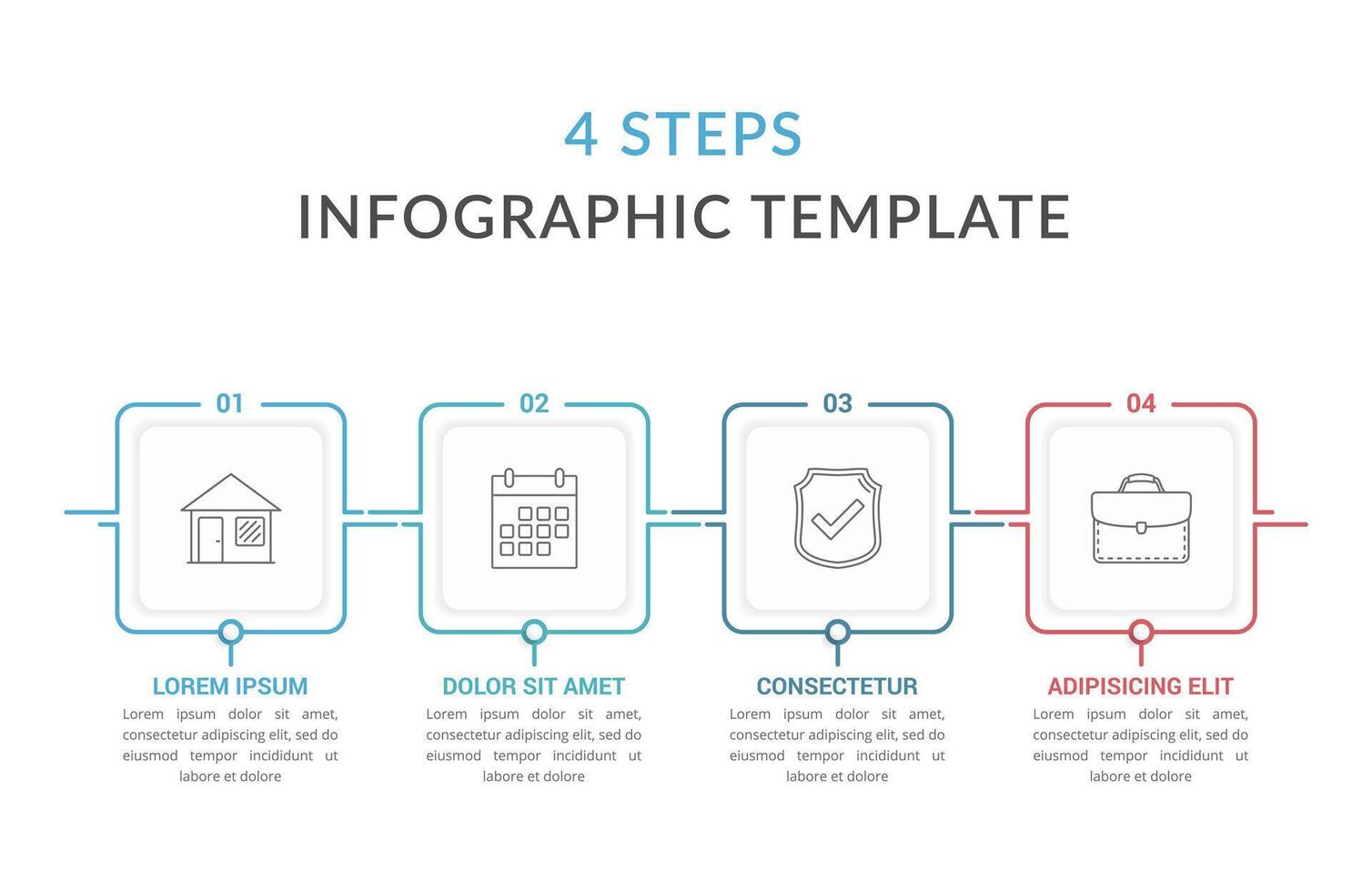 4 STEPS
INFOGRAPHIC TEMPLATE

01

LOREM IPSUM

Lorem ipsum dolor sit amet, consectetur adipiscing elit, sed do eiusmod tempor incididunt ut labore et dolore

02

DOLOR SIT AMET

Lorem ipsum dolor sit amet, consectetur adipiscing elit, sed do eiusmod tempor incididunt ut labore et dolore

03

CONSECTETUR

Lorem ipsum dolor sit amet, consectetur adipiscing elit, sed do eiusmod tempor incididunt ut labore et dolore

04

ADIPISICING ELIT

Lorem ipsum dolor sit amet, consectetur adipiscing elit, sed do eiusmod tempor incididunt ut labore et dolore