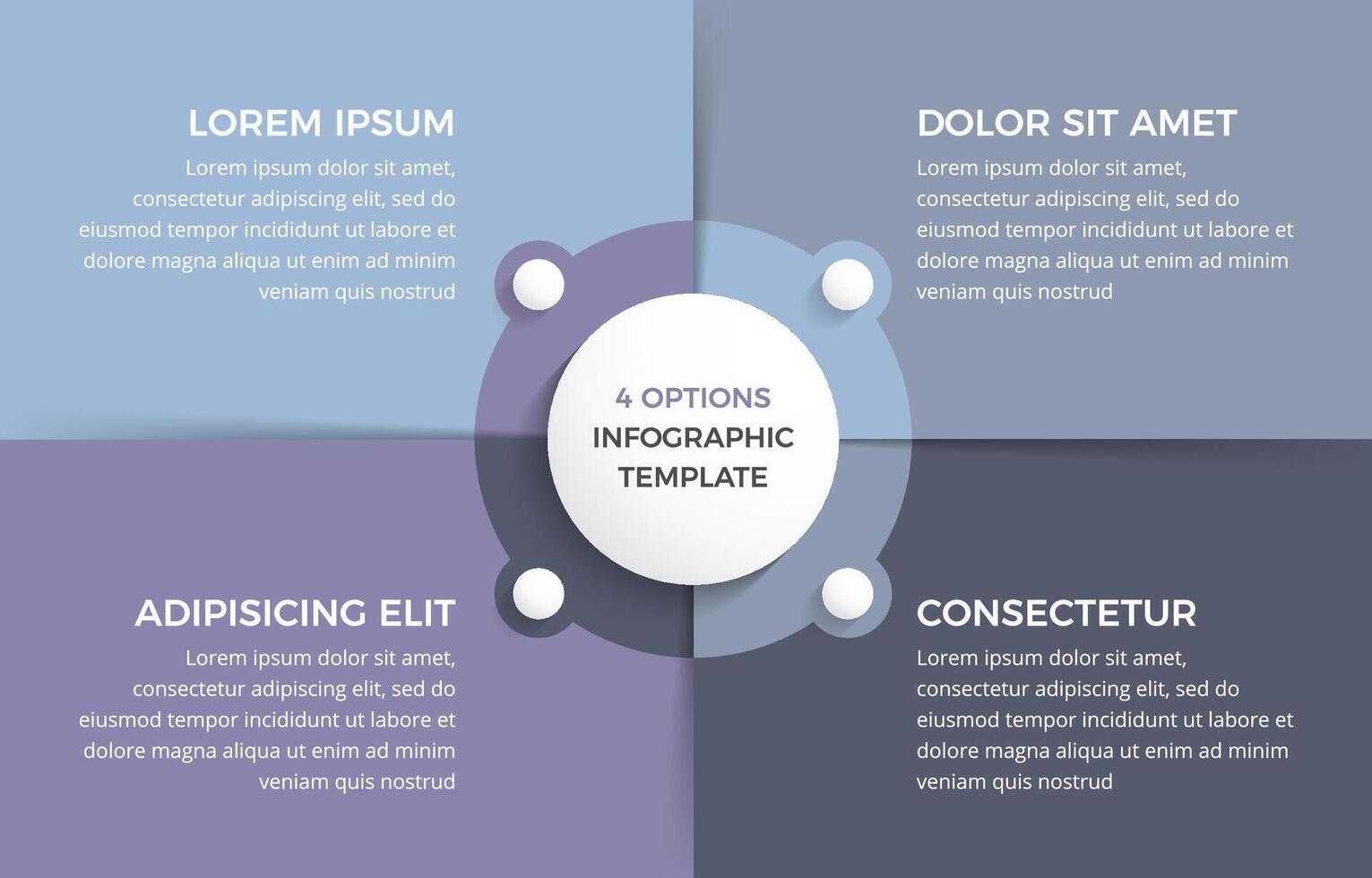 LOREM IPSUM
Lorem ipsum dolor sit amet, consectetur adipiscing elit, sed do eiusmod tempor incididunt ut labore et dolore magna aliqua ut enim ad minim veniam quis nostrud

DOLOR SIT AMET
Lorem ipsum dolor sit amet, consectetur adipiscing elit, sed do eiusmod tempor incididunt ut labore et dolore magna aliqua ut enim ad minim veniam quis nostrud

4 OPTIONS
INFOGRAPHIC
TEMPLATE

ADIPISICING ELIT
Lorem ipsum dolor sit amet, consectetur adipiscing elit, sed do eiusmod tempor incididunt ut labore et dolore magna aliqua ut enim ad minim veniam quis nostrud

CONSECTETUR
Lorem ipsum dolor sit amet, consectetur adipiscing elit, sed do eiusmod tempor incididunt ut labore et dolore magna aliqua ut enim ad minim veniam quis nostrud