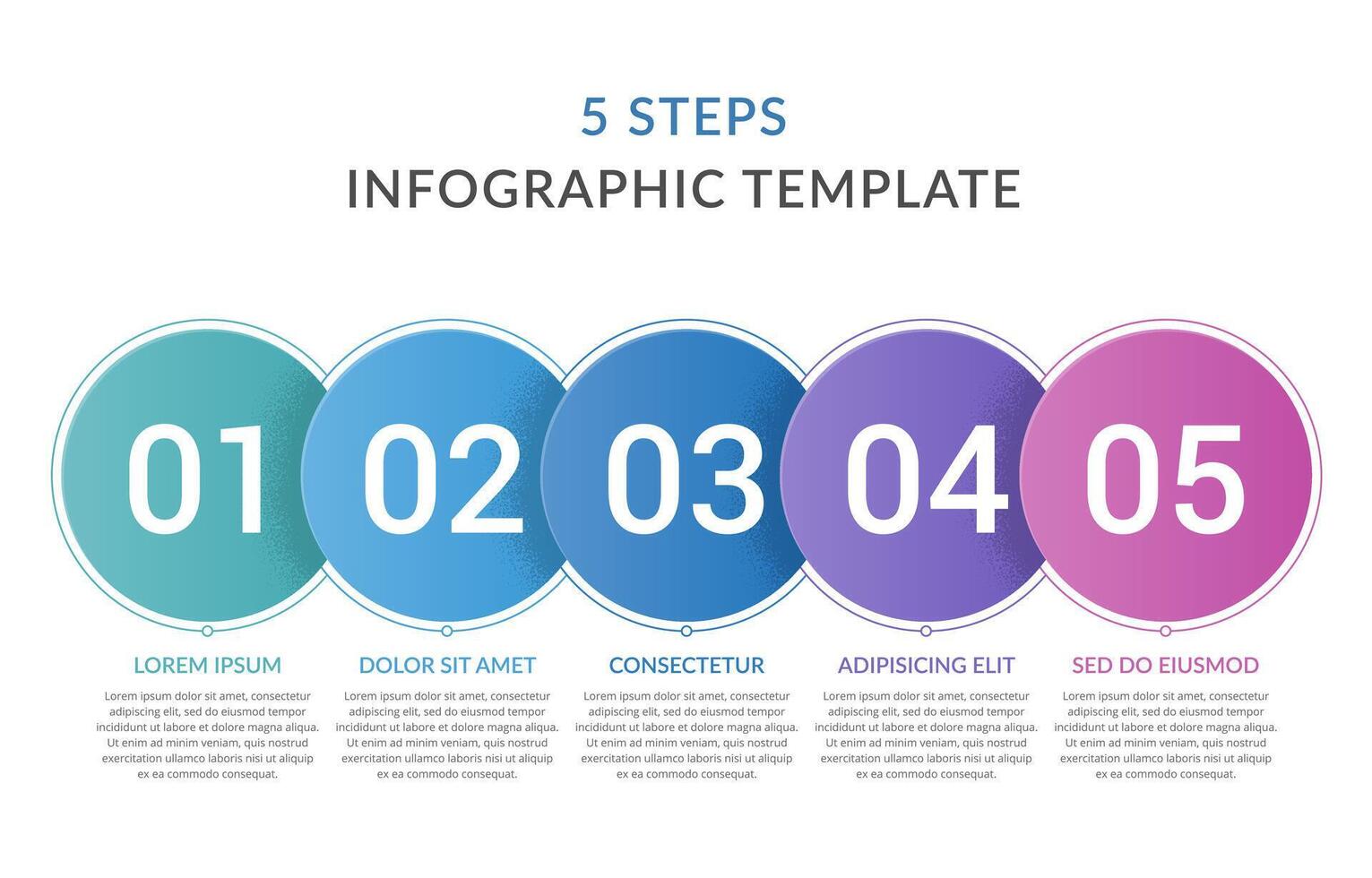 5 STEPS
INFOGRAPHIC TEMPLATE

01

LOREM IPSUM

Lorem ipsum dolor sit amet, consectetur adipiscing elit, sed do eiusmod tempor incididunt ut labore et dolore magna aliqua. Ut enim ad minim veniam, quis nostrud exercitation ullamco laboris nisi ut aliquip ex ea commodo consequat.

02

DOLOR SIT AMET

Lorem ipsum dolor sit amet, consectetur adipiscing elit, sed do eiusmod tempor incididunt ut labore et dolore magna aliqua. Ut enim ad minim veniam, quis nostrud exercitation ullamco laboris nisi ut aliquip ex ea commodo consequat.

03

CONSECTETUR

Lorem ipsum dolor sit amet, consectetur adipiscing elit, sed do eiusmod tempor incididunt ut labore et dolore magna aliqua. Ut enim ad minim veniam, quis nostrud exercitation ullamco laboris nisi ut aliquip ex ea commodo consequat.

04

ADIPISICING ELIT

Lorem ipsum dolor sit amet, consectetur adipiscing elit, sed do eiusmod tempor incididunt ut labore et dolore magna aliqua. Ut enim ad minim veniam, quis nostrud exercitation ullamco laboris nisi ut aliquip ex ea commodo consequat.

05

SED DO EIUSMOD

Lorem ipsum dolor sit amet, consectetur adipiscing elit, sed do eiusmod tempor incididunt ut labore et dolore magna aliqua. Ut enim ad minim veniam, quis nostrud exercitation ullamco laboris nisi ut aliquip ex ea commodo consequat.