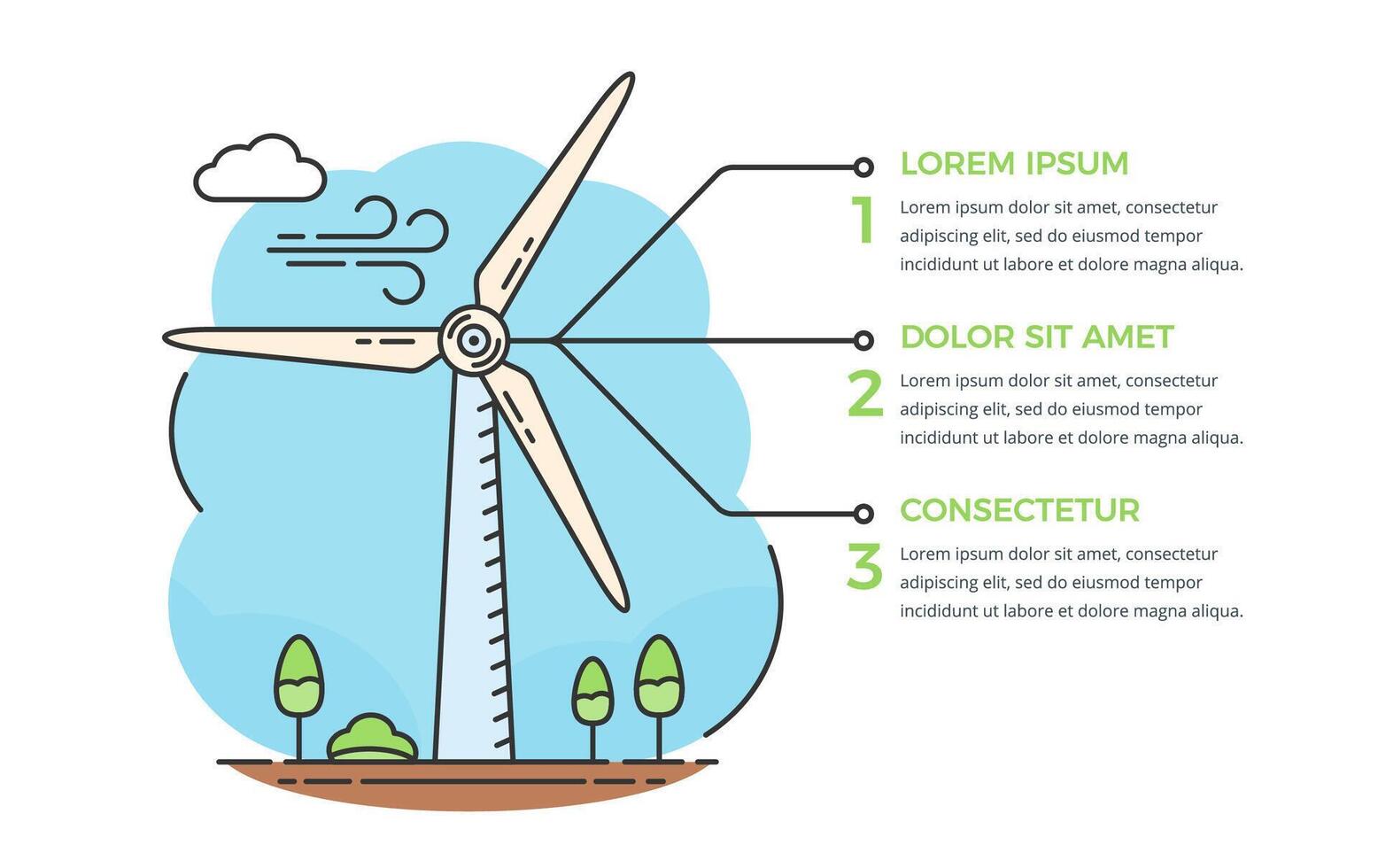 LOREM IPSUM
1
Lorem ipsum dolor sit amet, consectetur adipiscing elit, sed do eiusmod tempor incididunt ut labore et dolore magna aliqua.

DOLOR SIT AMET
2
Lorem ipsum dolor sit amet, consectetur adipiscing elit, sed do eiusmod tempor incididunt ut labore et dolore magna aliqua.

CONSECTETUR
3
Lorem ipsum dolor sit amet, consectetur adipiscing elit, sed do eiusmod tempor incididunt ut labore et dolore magna aliqua.