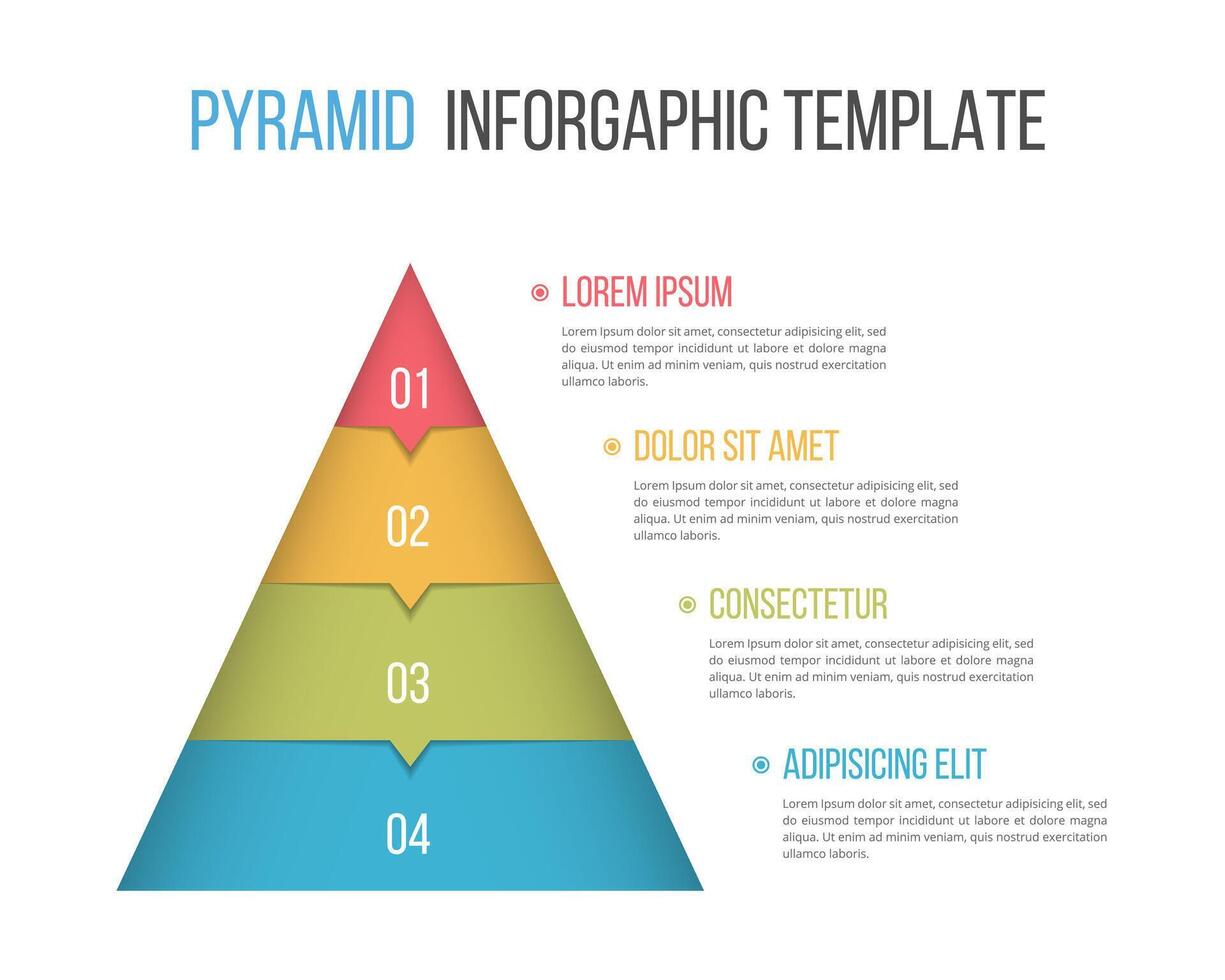 PYRAMID INFORGAPHIC TEMPLATE

01

02

03

04

LOREM IPSUM

Lorem Ipsum dolor sit amet, consectetur adipisicing elit, sed do eiusmod tempor incididunt ut labore et dolore magna aliqua. Ut enim ad minim veniam, quis nostrud exercitation ullamco laboris.

DOLOR SIT AMET

Lorem Ipsum dolor sit amet, consectetur adipisicing elit, sed do eiusmod tempor incididunt ut labore et dolore magna aliqua. Ut enim ad minim veniam, quis nostrud exercitation ullamco laboris.

CONSECTETUR

Lorem Ipsum dolor sit amet, consectetur adipisicing elit, sed do eiusmod tempor incididunt ut labore et dolore magna aliqua. Ut enim ad minim veniam, quis nostrud exercitation ullamco laboris.

ADIPISICING ELIT

Lorem Ipsum dolor sit amet, consectetur adipisicing elit, sed do eiusmod tempor incididunt ut labore et dolore magna aliqua. Ut enim ad minim veniam, quis nostrud exercitation ullamco laboris.