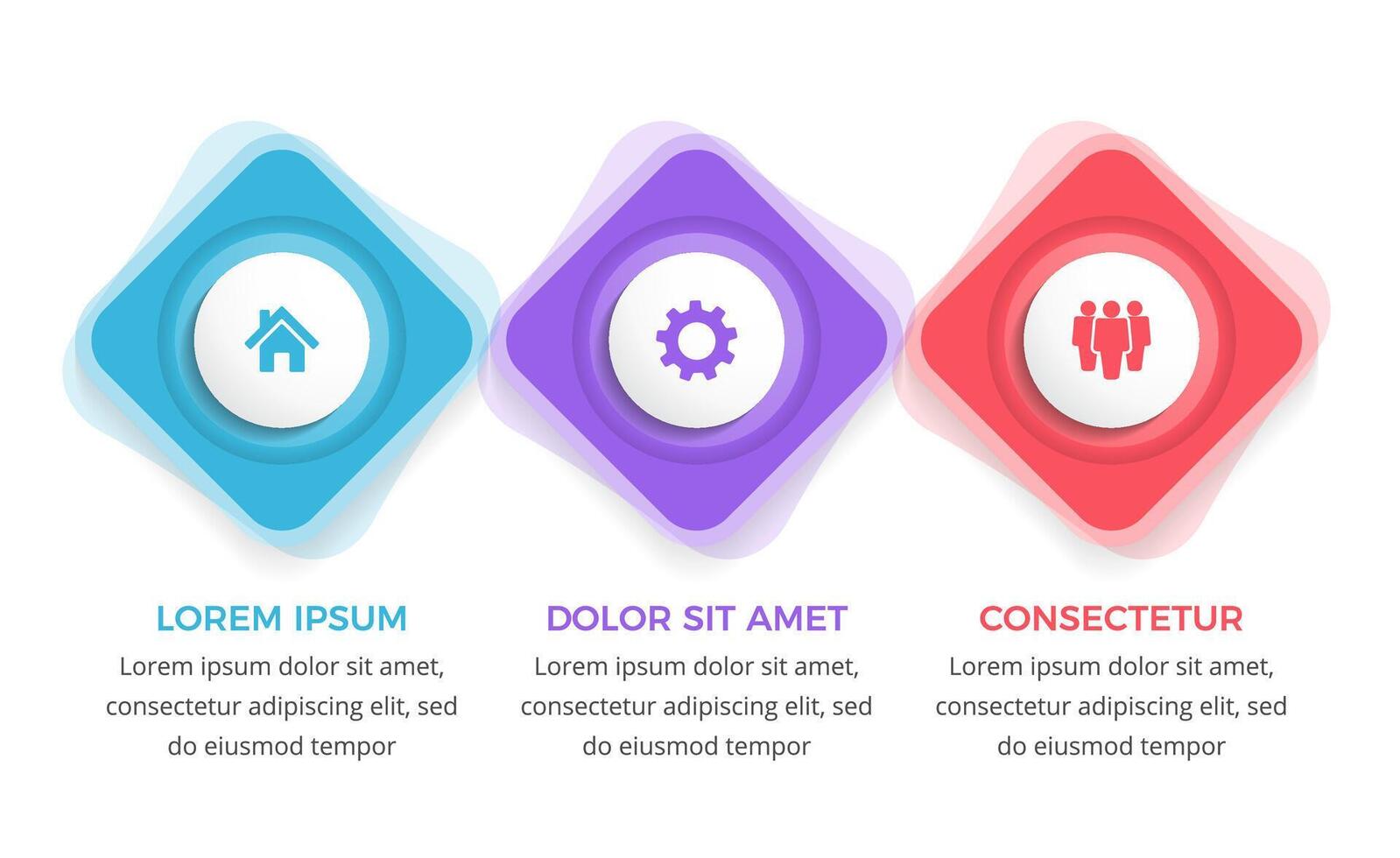 LOREM IPSUM

Lorem ipsum dolor sit amet, consectetur adipiscing elit, sed do eiusmod tempor

DOLOR SIT AMET

Lorem ipsum dolor sit amet, consectetur adipiscing elit, sed do eiusmod tempor

CONSECTETUR

Lorem ipsum dolor sit amet, consectetur adipiscing elit, sed do eiusmod tempor