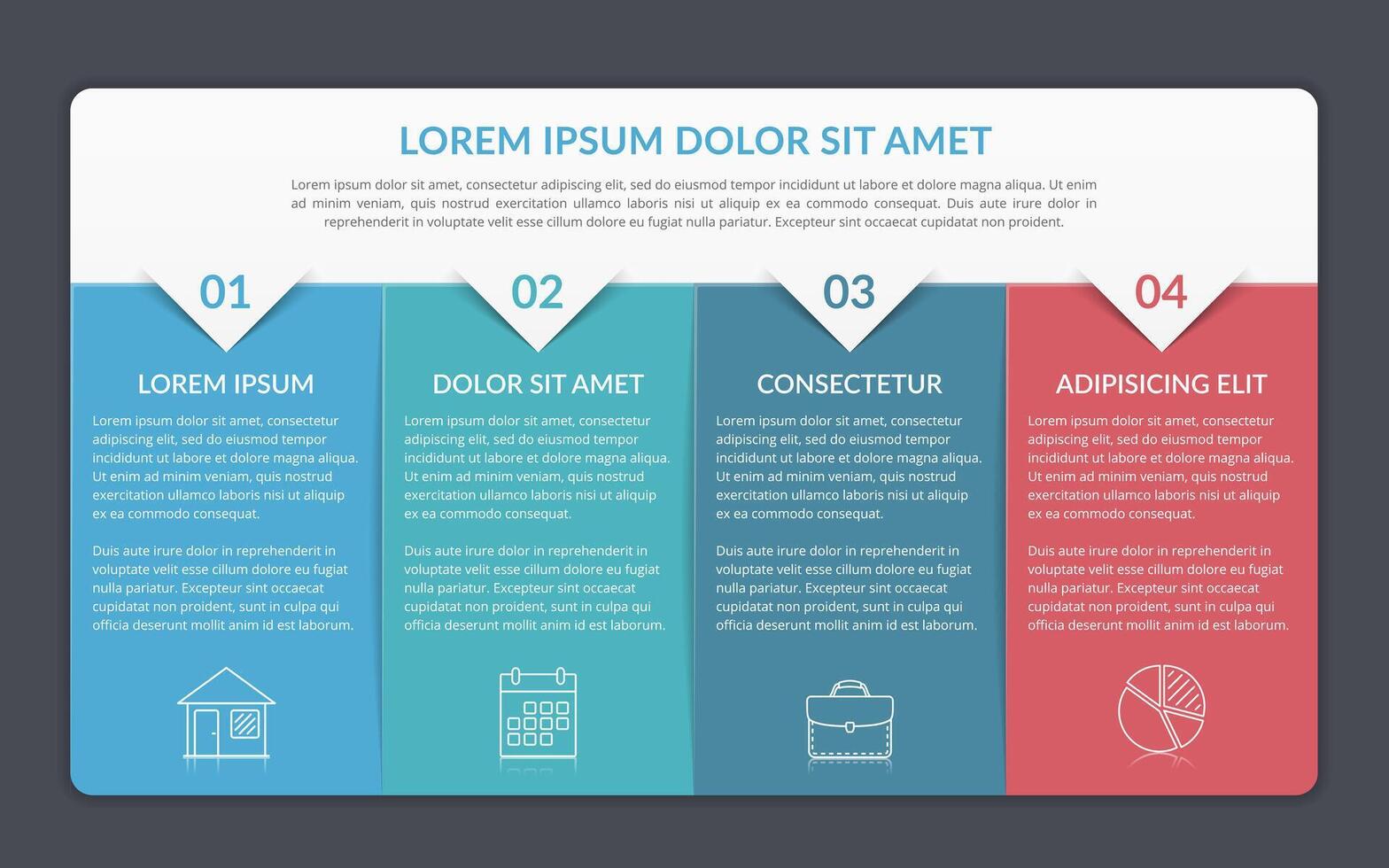 LOREM IPSUM DOLOR SIT AMET

Lorem ipsum dolor sit amet, consectetur adipiscing elit, sed do eiusmod tempor incididunt ut labore et dolore magna aliqua. Ut enim ad minim veniam, quis nostrud exercitation ullamco laboris nisi ut aliquip ex ea commodo consequat. Duis aute irure dolor in reprehenderit in voluptate velit esse cillum dolore eu fugiat nulla pariatur. Excepteur sint occaecat cupidatat non proident.

01

LOREM IPSUM

Lorem ipsum dolor sit amet, consectetur adipiscing elit, sed do eiusmod tempor incididunt ut labore et dolore magna aliqua. Ut enim ad minim veniam, quis nostrud exercitation ullamco laboris nisi ut aliquip ex ea commodo consequat.

Duis aute irure dolor in reprehenderit in voluptate velit esse cillum dolore eu fugiat nulla pariatur. Excepteur sint occaecat cupidatat non proident, sunt in culpa qui officia deserunt mollit anim id est laborum.

02

DOLOR SIT AMET

Lorem ipsum dolor sit amet, consectetur adipiscing elit, sed do eiusmod tempor incididunt ut labore et dolore magna aliqua. Ut enim ad minim veniam, quis nostrud exercitation ullamco laboris nisi ut aliquip ex ea commodo consequat.

Duis aute irure dolor in reprehenderit in voluptate velit esse cillum dolore eu fugiat nulla pariatur. Excepteur sint occaecat cupidatat non proident, sunt in culpa qui officia deserunt mollit anim id est laborum.

03

CONSECTETUR

Lorem ipsum dolor sit amet, consectetur adipiscing elit, sed do eiusmod tempor incididunt ut labore et dolore magna aliqua. Ut enim ad minim veniam, quis nostrud exercitation ullamco laboris nisi ut aliquip ex ea commodo consequat.

Duis aute irure dolor in reprehenderit in voluptate velit esse cillum dolore eu fugiat nulla pariatur. Excepteur sint occaecat cupidatat non proident, sunt in culpa qui officia deserunt mollit anim id est laborum.

04

ADIPISICING ELIT

Lorem ipsum dolor sit amet, consectetur adipiscing elit, sed do eiusmod tempor incididunt ut labore et dolore magna aliqua. Ut enim ad minim veniam, quis nostrud exercitation ullamco laboris nisi ut aliquip ex ea commodo consequat.

Duis aute irure dolor in reprehenderit in voluptate velit esse cillum dolore eu fugiat nulla pariatur. Excepteur sint occaecat cupidatat non proident, sunt in culpa qui officia deserunt mollit anim id est laborum.