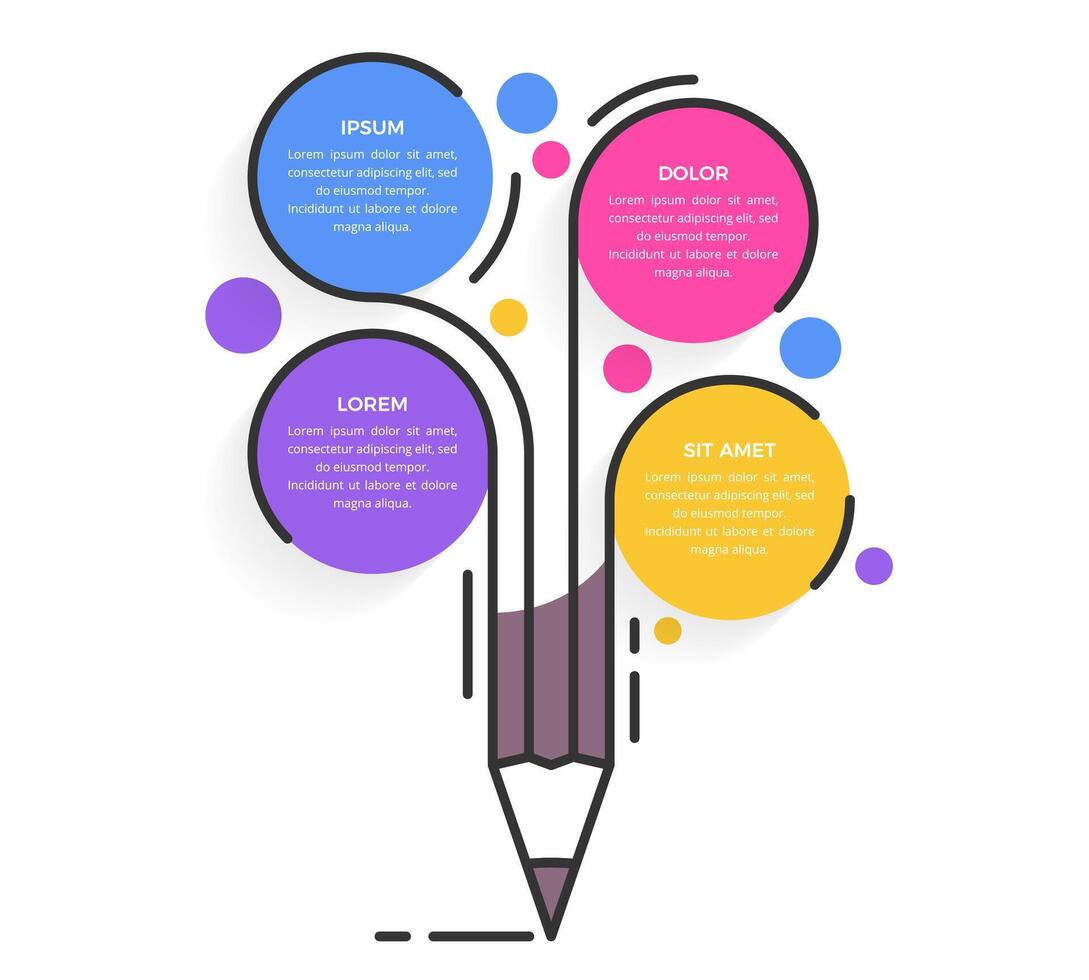 IPSUM

Lorem ipsum dolor sit amet, consectetur adipiscing elit, sed do eiusmod tempor. Incididunt ut labore et dolore magna aliqua.

DOLOR

Lorem ipsum dolor sit amet, consectetur adipiscing elit, sed do eiusmod tempor. Incididunt ut labore et dolore magna aliqua.

LOREM

Lorem ipsum dolor sit amet, consectetur adipiscing elit, sed do eiusmod tempor. Incididunt ut labore et dolore magna aliqua.

SIT AMET

Lorem ipsum dolor sit amet, consectetur adipiscing elit, sed do eiusmod tempor. Incididunt ut labore et dolore magna aliqua.