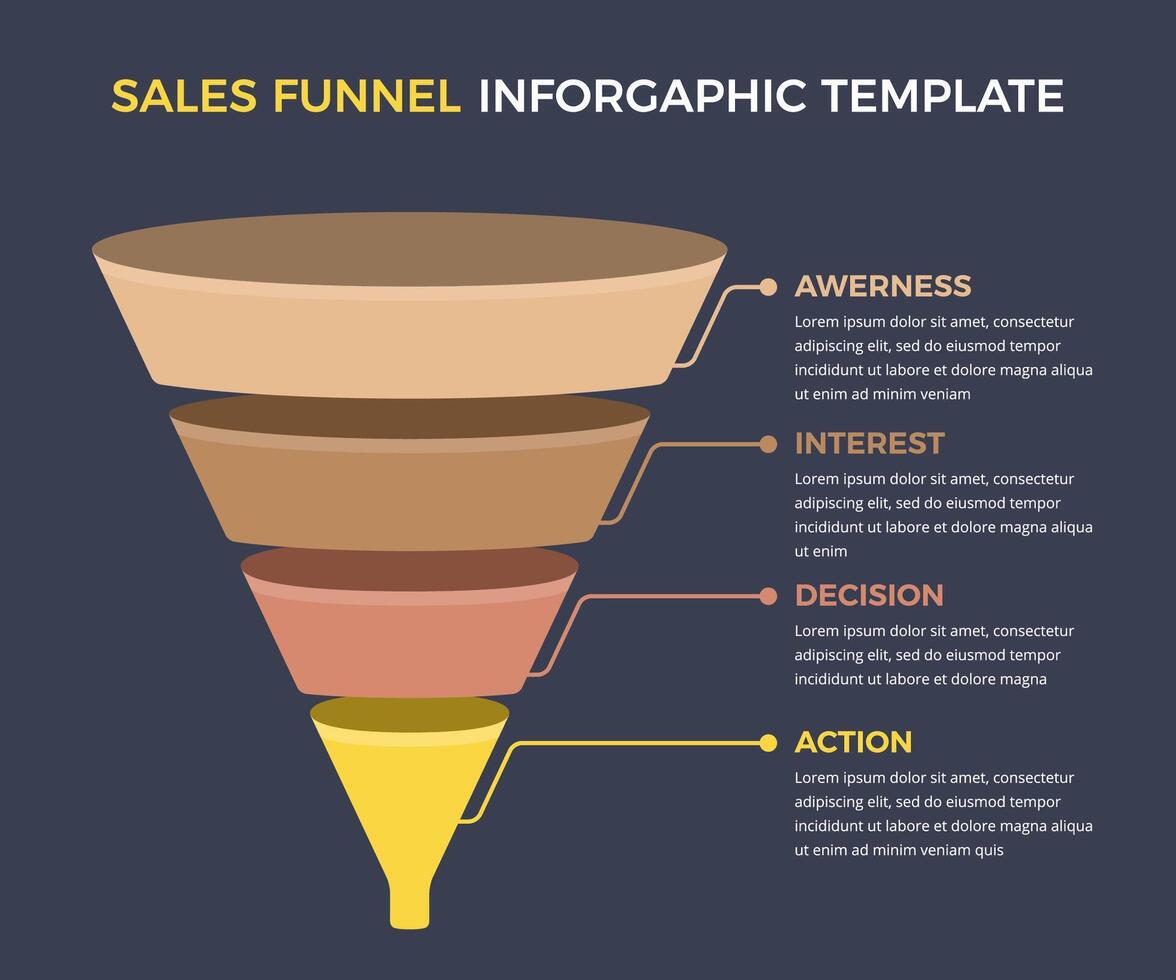 SALES FUNNEL INFORGAPHIC TEMPLATE

AWERNESS
Lorem ipsum dolor sit amet, consectetur adipiscing elit, sed do eiusmod tempor incididunt ut labore et dolore magna aliqua ut enim ad minim veniam

INTEREST
Lorem ipsum dolor sit amet, consectetur adipiscing elit, sed do eiusmod tempor incididunt ut labore et dolore magna aliqua ut enim

DECISION
Lorem ipsum dolor sit amet, consectetur adipiscing elit, sed do eiusmod tempor incididunt ut labore et dolore magna

ACTION
Lorem ipsum dolor sit amet, consectetur adipiscing elit, sed do eiusmod tempor incididunt ut labore et dolore magna aliqua ut enim ad minim veniam quis