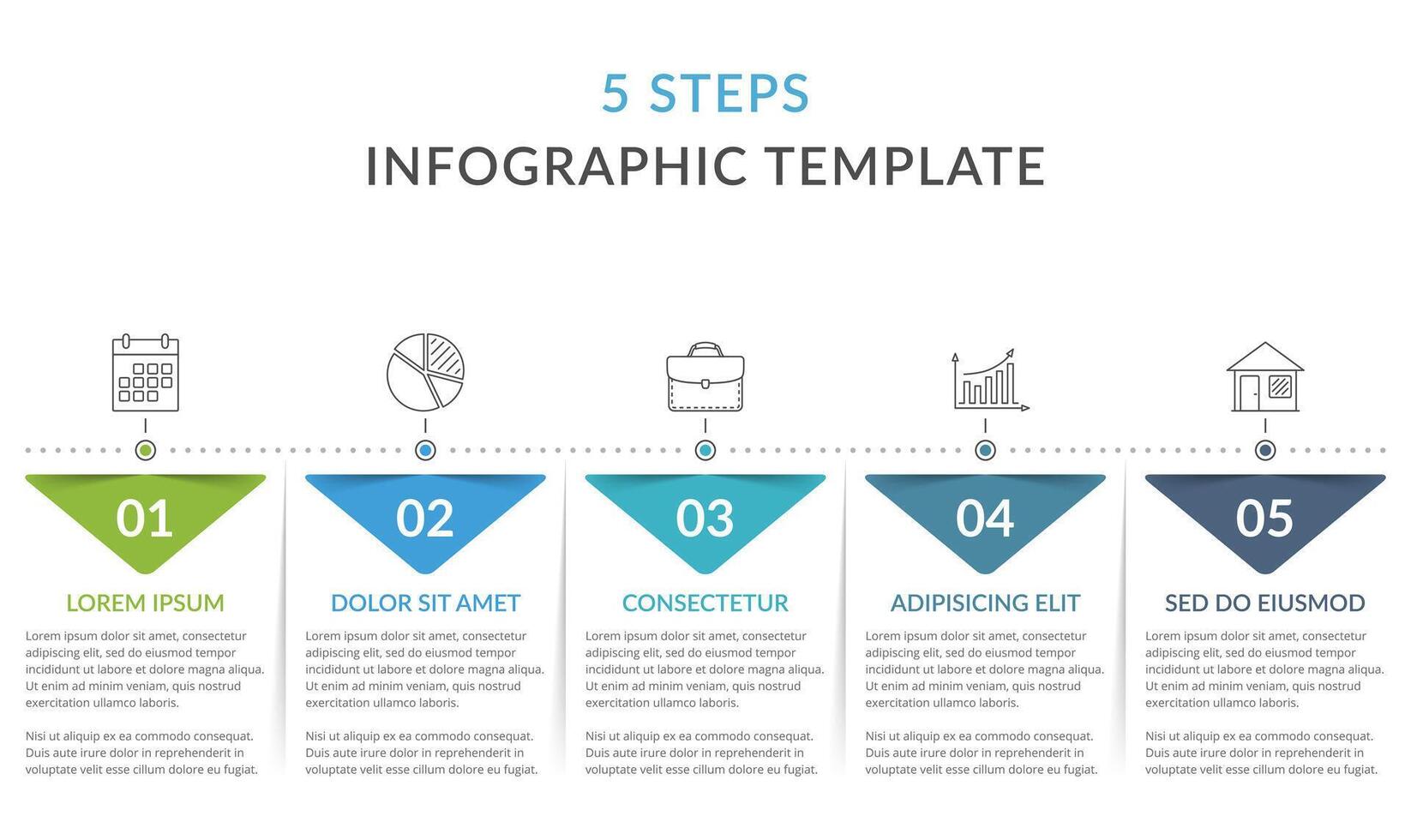 5 STEPS
INFOGRAPHIC TEMPLATE

01
LOREM IPSUM
Lorem ipsum dolor sit amet, consectetur adipiscing elit, sed do eiusmod tempor incididunt ut labore et dolore magna aliqua. Ut enim ad minim veniam, quis nostrud exercitation ullamco laboris.

Nisi ut aliquip ex ea commodo consequat. Duis aute irure dolor in reprehenderit in voluptate velit esse cillum dolore eu fugiat.

02
DOLOR SIT AMET
Lorem ipsum dolor sit amet, consectetur adipiscing elit, sed do eiusmod tempor incididunt ut labore et dolore magna aliqua. Ut enim ad minim veniam, quis nostrud exercitation ullamco laboris.

Nisi ut aliquip ex ea commodo consequat. Duis aute irure dolor in reprehenderit in voluptate velit esse cillum dolore eu fugiat.

03
CONSECTETUR
Lorem ipsum dolor sit amet, consectetur adipiscing elit, sed do eiusmod tempor incididunt ut labore et dolore magna aliqua. Ut enim ad minim veniam, quis nostrud exercitation ullamco laboris.

Nisi ut aliquip ex ea commodo consequat. Duis aute irure dolor in reprehenderit in voluptate velit esse cillum dolore eu fugiat.

04
ADIPISICING ELIT
Lorem ipsum dolor sit amet, consectetur adipiscing elit, sed do eiusmod tempor incididunt ut labore et dolore magna aliqua. Ut enim ad minim veniam, quis nostrud exercitation ullamco laboris.

Nisi ut aliquip ex ea commodo consequat. Duis aute irure dolor in reprehenderit in voluptate velit esse cillum dolore eu fugiat.

05
SED DO EIUSMOD
Lorem ipsum dolor sit amet, consectetur adipiscing elit, sed do eiusmod tempor incididunt ut labore et dolore magna aliqua. Ut enim ad minim veniam, quis nostrud exercitation ullamco laboris.

Nisi ut aliquip ex ea commodo consequat. Duis aute irure dolor in reprehenderit in voluptate velit esse cillum dolore eu fugiat.