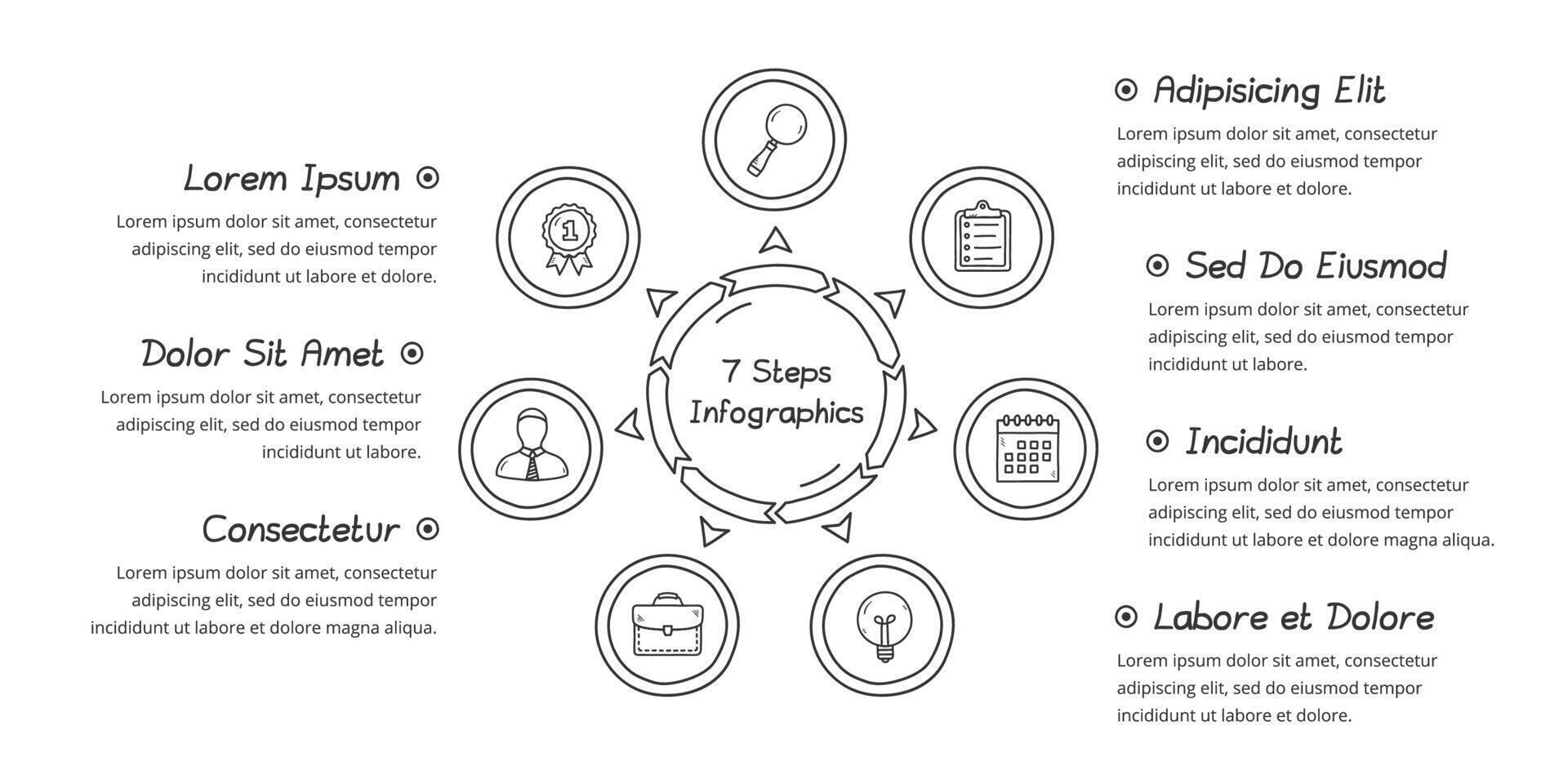 Lorem Ipsum

Lorem ipsum dolor sit amet, consectetur adipiscing elit, sed do eiusmod tempor incididunt ut labore et dolore.

Dolor Sit Amet

Lorem ipsum dolor sit amet, consectetur adipiscing elit, sed do eiusmod tempor incididunt ut labore.

Consectetur

Lorem ipsum dolor sit amet, consectetur adipiscing elit, sed do eiusmod tempor incididunt ut labore et dolore magna aliqua.

1

7 Steps Infographics

Adipisicing Elit

Lorem ipsum dolor sit amet, consectetur adipiscing elit, sed do eiusmod tempor incididunt ut labore et dolore.

Sed Do Eiusmod

Lorem ipsum dolor sit amet, consectetur adipiscing elit, sed do eiusmod tempor incididunt ut labore.

Incididunt

Lorem ipsum dolor sit amet, consectetur adipiscing elit, sed do eiusmod tempor incididunt ut labore et dolore magna aliqua.

Labore et Dolore

Lorem ipsum dolor sit amet, consectetur adipiscing elit, sed do eiusmod tempor incididunt ut labore et dolore.