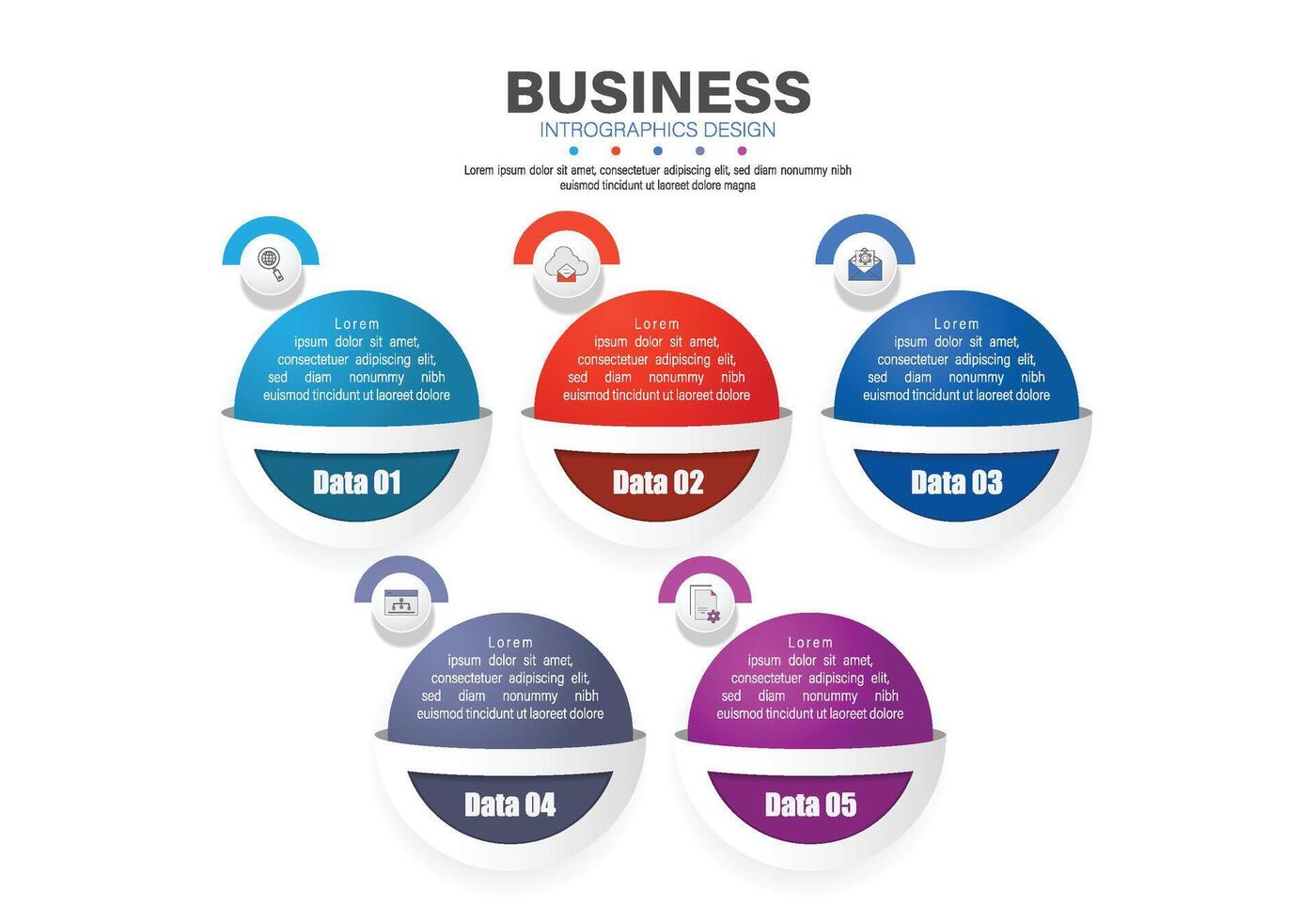 BUSINESS
INTROGRAPHICS DESIGN

Lorem ipsum dolor sit amet, consectetuer adipiscing elit, sed diam nonummy nibh euismod tincidunt ut laoreet dolore magna

Lorem ipsum dolor sit amet, consectetuer adipiscing elit, sed diam nonummy nibh euismod tincidunt ut laoreet dolore

Data 01

Lorem ipsum dolor sit amet, consectetuer adipiscing elit, sed diam nonummy nibh euismod tincidunt ut laoreet dolore

Data 02

Lorem ipsum dolor sit amet, consectetuer adipiscing elit, sed diam nonummy nibh euismod tincidunt ut laoreet dolore

Data 03

Lorem ipsum dolor sit amet, consectetuer adipiscing elit, sed diam nonummy nibh euismod tincidunt ut laoreet dolore

Data 04

Lorem ipsum dolor sit amet, consectetuer adipiscing elit, sed diam nonummy nibh euismod tincidunt ut laoreet dolore

Data 05