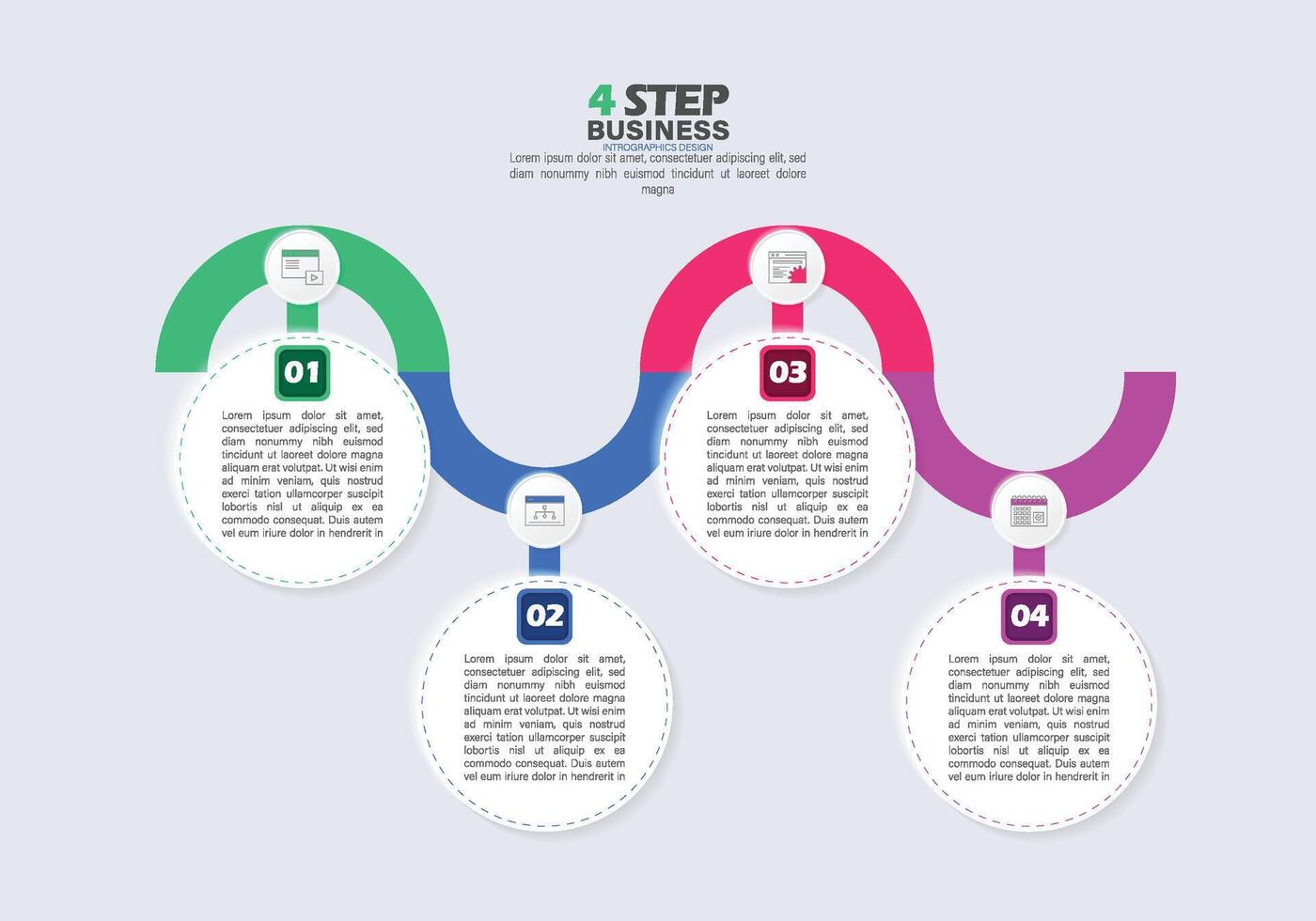 4 STEP
BUSINESS
INTROGRAPHICS DESIGN
Lorem ipsum dolor sit amet, consectetuer adipiscing elit, sed diam nonummy nibh euismod tincidunt ut laoreet dolore magna

01
Lorem ipsum dolor sit amet, consectetuer adipiscing elit, sed diam nonummy nibh euismod tincidunt ut laoreet dolore magna aliquam erat volutpat. Ut wisi enim ad minim veniam, quis nostrud exerci tation ullamcorper suscipit lobortis nisl ut aliquip ex ea commodo consequat. Duis autem vel eum iriure dolor in hendrerit in

02
Lorem ipsum dolor sit amet, consectetuer adipiscing elit, sed diam nonummy nibh euismod tincidunt ut laoreet dolore magna aliquam erat volutpat. Ut wisi enim ad minim veniam, quis nostrud exerci tation ullamcorper suscipit lobortis nisl ut aliquip ex ea commodo consequat. Duis autem vel eum iriure dolor in hendrerit in

03
Lorem ipsum dolor sit amet, consectetuer adipiscing elit, sed diam nonummy nibh euismod tincidunt ut laoreet dolore magna aliquam erat volutpat. Ut wisi enim ad minim veniam, quis nostrud exerci tation ullamcorper suscipit lobortis nisl ut aliquip ex ea commodo consequat. Duis autem vel eum iriure dolor in hendrerit in

04
Lorem ipsum dolor sit amet, consectetuer adipiscing elit, sed diam nonummy nibh euismod tincidunt ut laoreet dolore magna aliquam erat volutpat. Ut wisi enim ad minim veniam, quis nostrud exerci tation ullamcorper suscipit lobortis nisl ut aliquip ex ea commodo consequat. Duis autem vel eum iriure dolor in hendrerit in