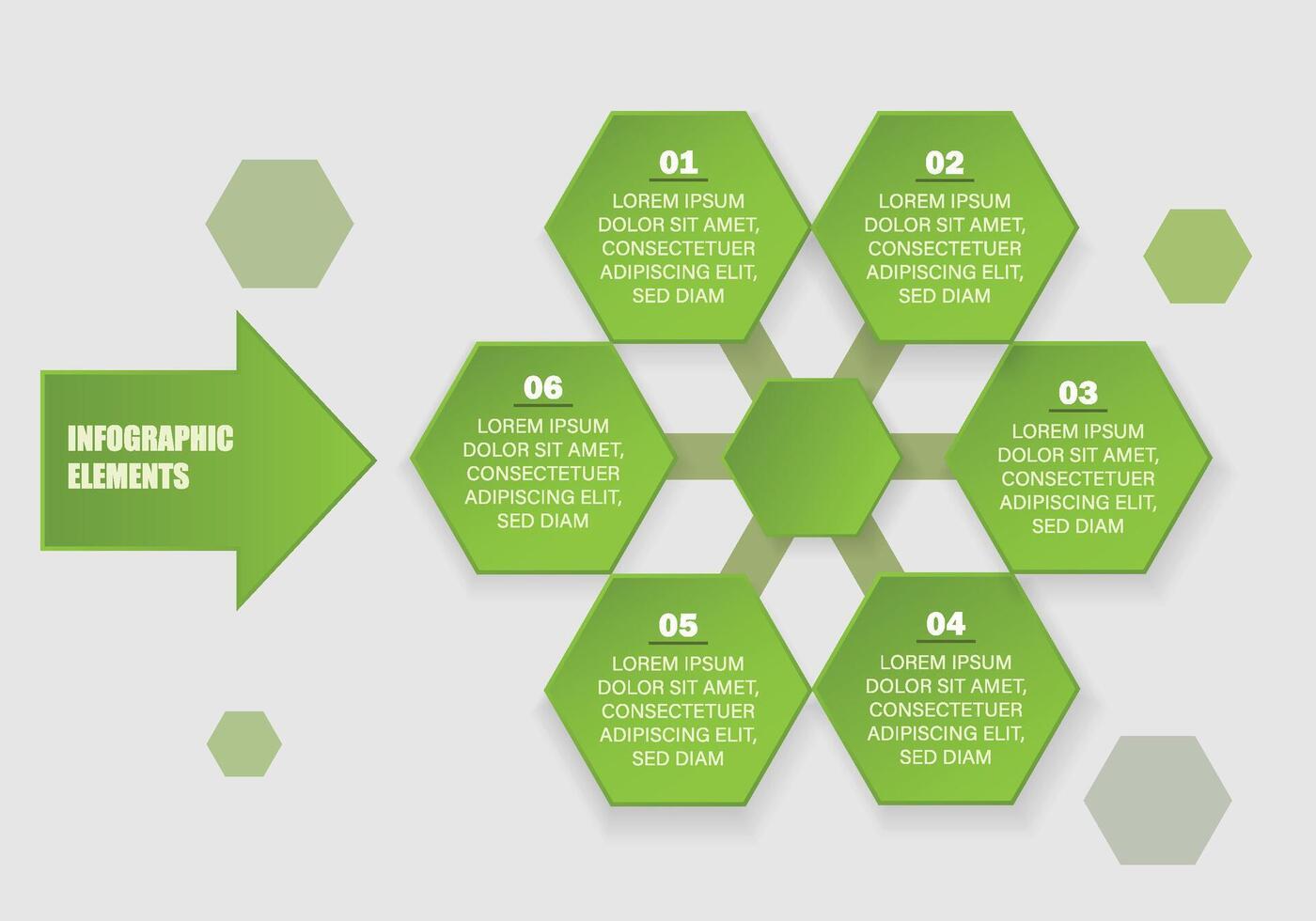 INFOGRAPHIC ELEMENTS

01
LOREM IPSUM DOLOR SIT AMET, CONSECTETUER ADIPISCING ELIT, SED DIAM

02
LOREM IPSUM DOLOR SIT AMET, CONSECTETUER ADIPISCING ELIT, SED DIAM

03
LOREM IPSUM DOLOR SIT AMET, CONSECTETUER ADIPISCING ELIT, SED DIAM

04
LOREM IPSUM DOLOR SIT AMET, CONSECTETUER ADIPISCING ELIT, SED DIAM

05
LOREM IPSUM DOLOR SIT AMET, CONSECTETUER ADIPISCING ELIT, SED DIAM

06
LOREM IPSUM DOLOR SIT AMET, CONSECTETUER ADIPISCING ELIT, SED DIAM