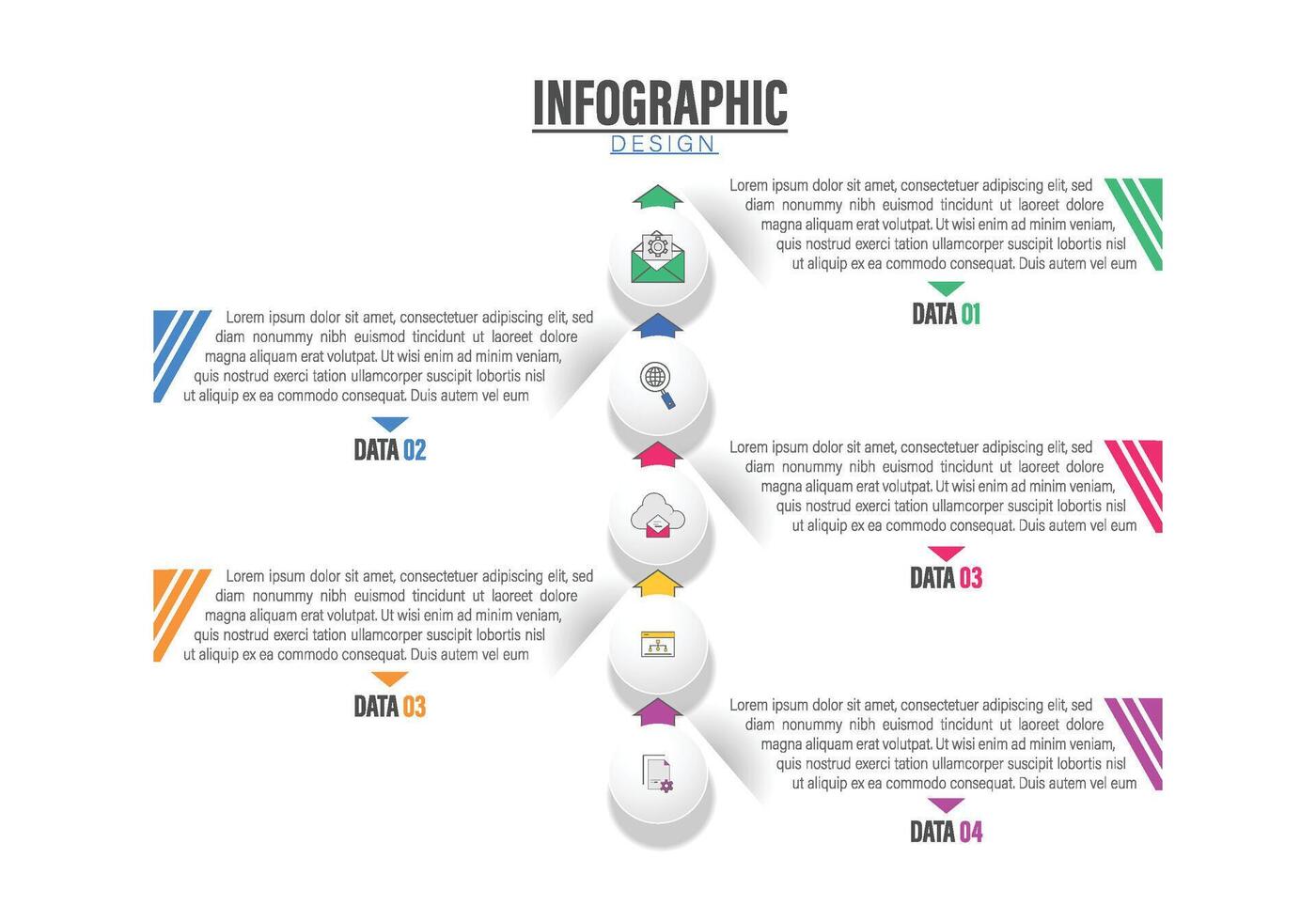 INFOGRAPHIC
DESIGN

Lorem ipsum dolor sit amet, consectetuer adipiscing elit, sed diam nonummy nibh euismod tincidunt ut laoreet dolore magna aliquam erat volutpat. Ut wisi enim ad minim veniam, quis nostrud exerci tation ullamcorper suscipit lobortis nisl ut aliquip ex ea commodo consequat. Duis autem vel eum

DATA 01

Lorem ipsum dolor sit amet, consectetuer adipiscing elit, sed diam nonummy nibh euismod tincidunt ut laoreet dolore magna aliquam erat volutpat. Ut wisi enim ad minim veniam, quis nostrud exerci tation ullamcorper suscipit lobortis nisl ut aliquip ex ea commodo consequat. Duis autem vel eum

DATA 02

Lorem ipsum dolor sit amet, consectetuer adipiscing elit, sed diam nonummy nibh euismod tincidunt ut laoreet dolore magna aliquam erat volutpat. Ut wisi enim ad minim veniam, quis nostrud exerci tation ullamcorper suscipit lobortis nisl ut aliquip ex ea commodo consequat. Duis autem vel eum

DATA 03

Lorem ipsum dolor sit amet, consectetuer adipiscing elit, sed diam nonummy nibh euismod tincidunt ut laoreet dolore magna aliquam erat volutpat. Ut wisi enim ad minim veniam, quis nostrud exerci tation ullamcorper suscipit lobortis nisl ut aliquip ex ea commodo consequat. Duis autem vel eum

DATA 03

Lorem ipsum dolor sit amet, consectetuer adipiscing elit, sed diam nonummy nibh euismod tincidunt ut laoreet dolore magna aliquam erat volutpat. Ut wisi enim ad minim veniam, quis nostrud exerci tation ullamcorper suscipit lobortis nisl ut aliquip ex ea commodo consequat. Duis autem vel eum

DATA 04