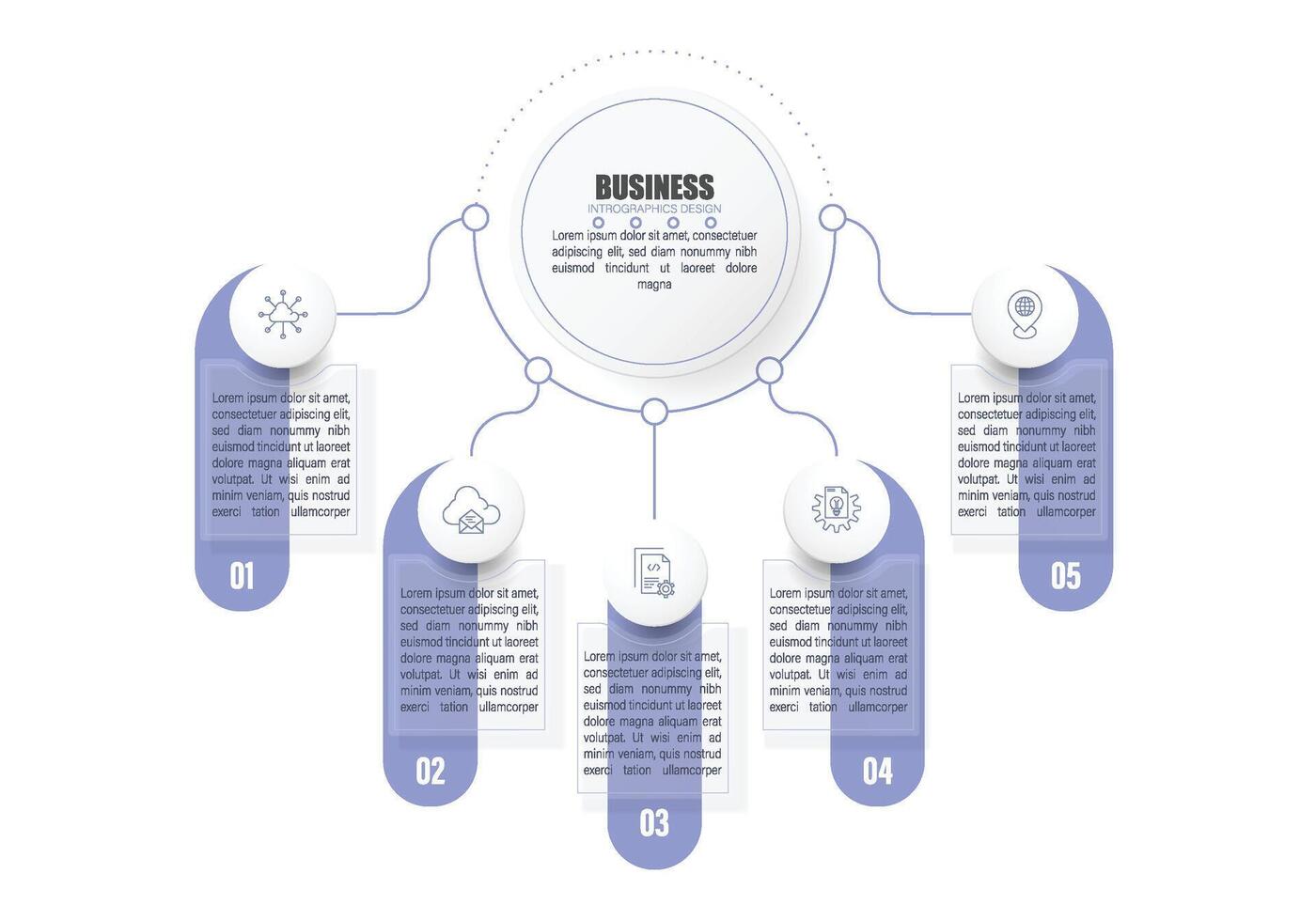 BUSINESS
INTROGRAPHICS DESIGN
Lorem ipsum dolor sit amet, consectetuer adipiscing elit, sed diam nonummy nibh euismod tincidunt ut laoreet dolore magna

Lorem ipsum dolor sit amet, consectetuer adipiscing elit, sed diam nonummy nibh euismod tincidunt ut laoreet dolore magna aliquam erat volutpat. Ut wisi enim ad minim veniam, quis nostrud exerci tation ullamcorper

01

Lorem ipsum dolor sit amet, consectetuer adipiscing elit, sed diam nonummy nibh euismod tincidunt ut laoreet dolore magna aliquam erat volutpat. Ut wisi enim ad minim veniam, quis nostrud exerci tation ullamcorper

02

Lorem ipsum dolor sit amet, consectetuer adipiscing elit, sed diam nonummy nibh euismod tincidunt ut laoreet dolore magna aliquam erat volutpat. Ut wisi enim ad minim veniam, quis nostrud exerci tation ullamcorper

03

Lorem ipsum dolor sit amet, consectetuer adipiscing elit, sed diam nonummy nibh euismod tincidunt ut laoreet dolore magna aliquam erat volutpat. Ut wisi enim ad minim veniam, quis nostrud exerci tation ullamcorper

04

Lorem ipsum dolor sit amet, consectetuer adipiscing elit, sed diam nonummy nibh euismod tincidunt ut laoreet dolore magna aliquam erat volutpat. Ut wisi enim ad minim veniam, quis nostrud exerci tation ullamcorper

05