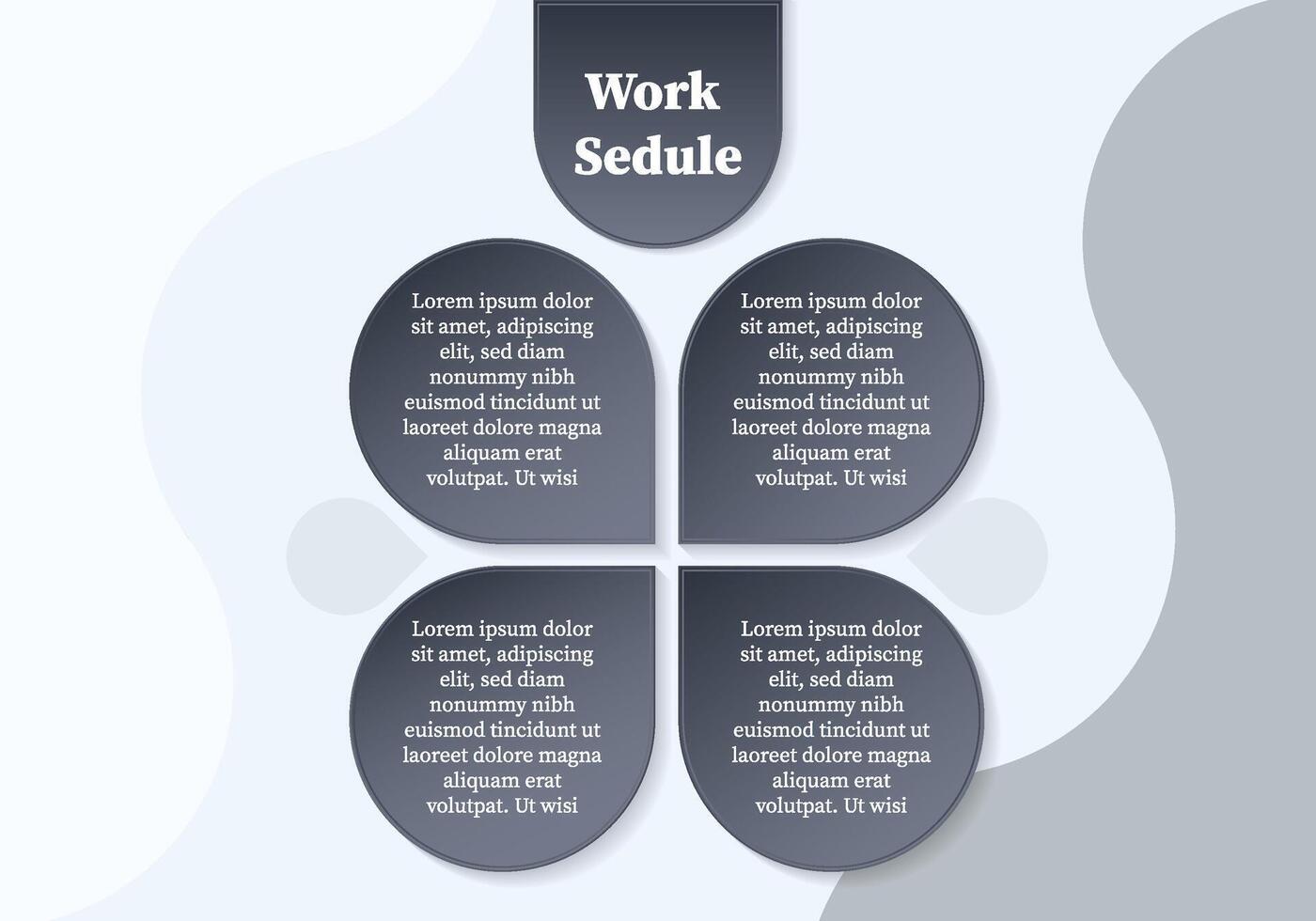 Work Sedule

Lorem ipsum dolor sit amet, adipiscing elit, sed diam nonummy nibh euismod tincidunt ut laoreet dolore magna aliquam erat volutpat. Ut wisi

Lorem ipsum dolor sit amet, adipiscing elit, sed diam nonummy nibh euismod tincidunt ut laoreet dolore magna aliquam erat volutpat. Ut wisi

Lorem ipsum dolor sit amet, adipiscing elit, sed diam nonummy nibh euismod tincidunt ut laoreet dolore magna aliquam erat volutpat. Ut wisi

Lorem ipsum dolor sit amet, adipiscing elit, sed diam nonummy nibh euismod tincidunt ut laoreet dolore magna aliquam erat volutpat. Ut wisi