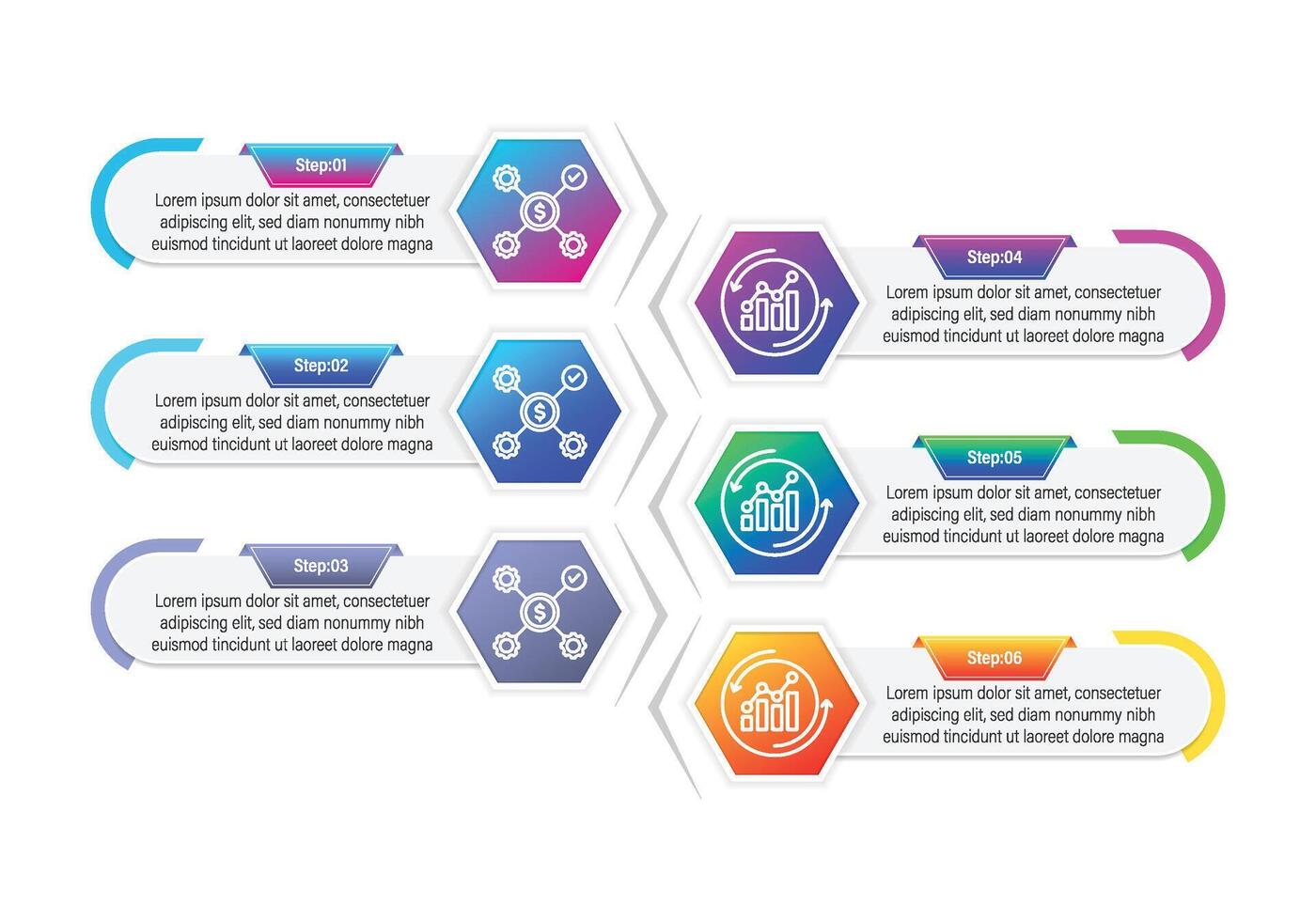 Step:01
Lorem ipsum dolor sit amet, consectetuer adipiscing elit, sed diam nonummy nibh euismod tincidunt ut laoreet dolore magna

Step:02
Lorem ipsum dolor sit amet, consectetuer adipiscing elit, sed diam nonummy nibh euismod tincidunt ut laoreet dolore magna

Step:03
Lorem ipsum dolor sit amet, consectetuer adipiscing elit, sed diam nonummy nibh euismod tincidunt ut laoreet dolore magna

Step:04
Lorem ipsum dolor sit amet, consectetuer adipiscing elit, sed diam nonummy nibh euismod tincidunt ut laoreet dolore magna

Step:05
Lorem ipsum dolor sit amet, consectetuer adipiscing elit, sed diam nonummy nibh euismod tincidunt ut laoreet dolore magna

Step:06
Lorem ipsum dolor sit amet, consectetuer adipiscing elit, sed diam nonummy nibh euismod tincidunt ut laoreet dolore magna