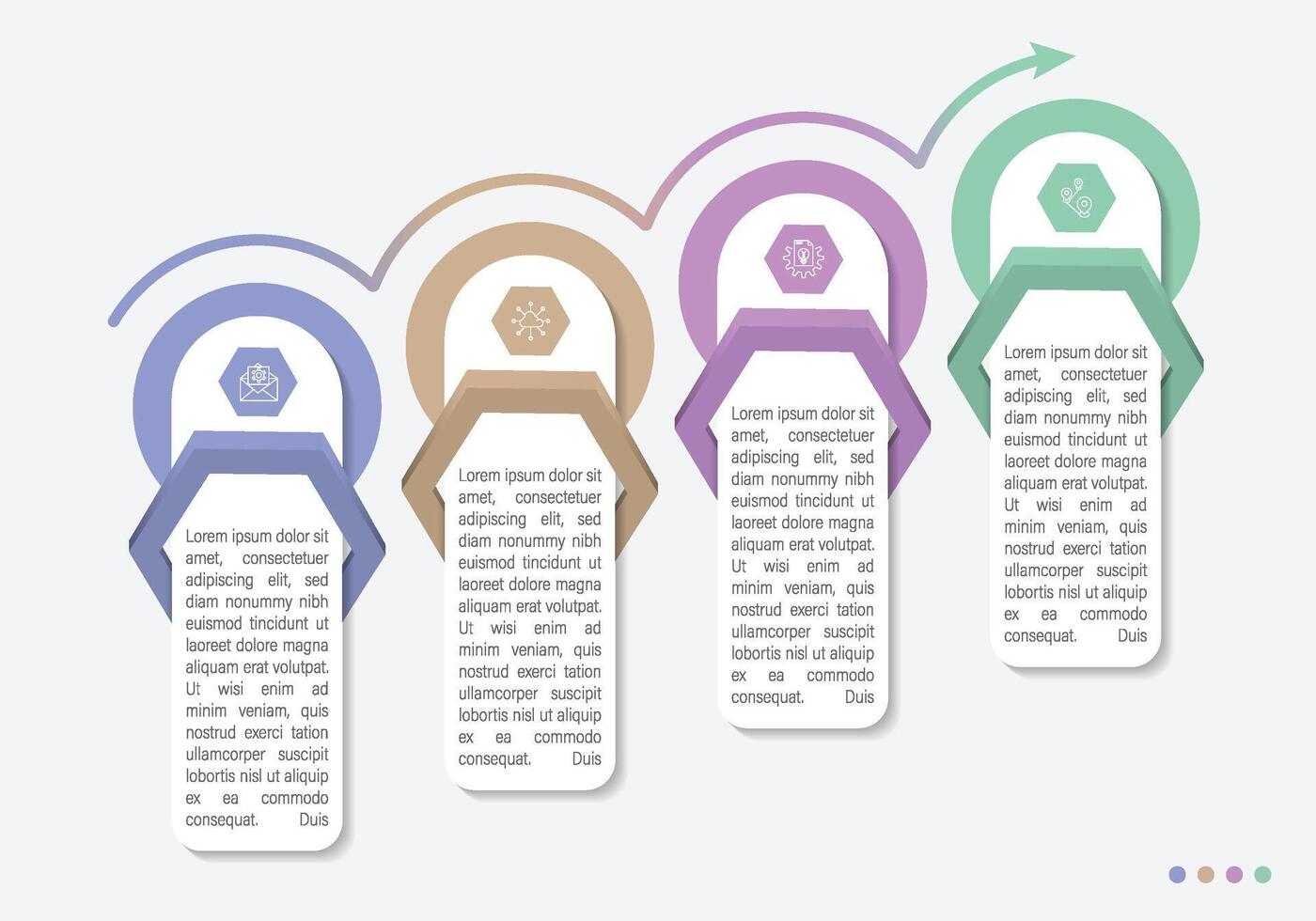 Lorem ipsum dolor sit amet, consectetuer adipiscing elit, sed diam nonummy nibh euismod tincidunt ut laoreet dolore magna aliquam erat volutpat. Ut wisi enim ad minim veniam, quis nostrud exerci tation ullamcorper suscipit lobortis nisl ut aliquip ex ea commodo consequat. Duis

Lorem ipsum dolor sit amet, consectetuer adipiscing elit, sed diam nonummy nibh euismod tincidunt ut laoreet dolore magna aliquam erat volutpat. Ut wisi enim ad minim veniam, quis nostrud exerci tation ullamcorper suscipit lobortis nisl ut aliquip ex ea commodo consequat. Duis

Lorem ipsum dolor sit amet, consectetuer adipiscing elit, sed diam nonummy nibh euismod tincidunt ut laoreet dolore magna aliquam erat volutpat. Ut wisi enim ad minim veniam, quis nostrud exerci tation ullamcorper suscipit lobortis nisl ut aliquip ex ea commodo consequat. Duis

Lorem ipsum dolor sit amet, consectetuer adipiscing elit, sed diam nonummy nibh euismod tincidunt ut laoreet dolore magna aliquam erat volutpat. Ut wisi enim ad minim veniam, quis nostrud exerci tation ullamcorper suscipit lobortis nisl ut aliquip ex ea commodo consequat. Duis