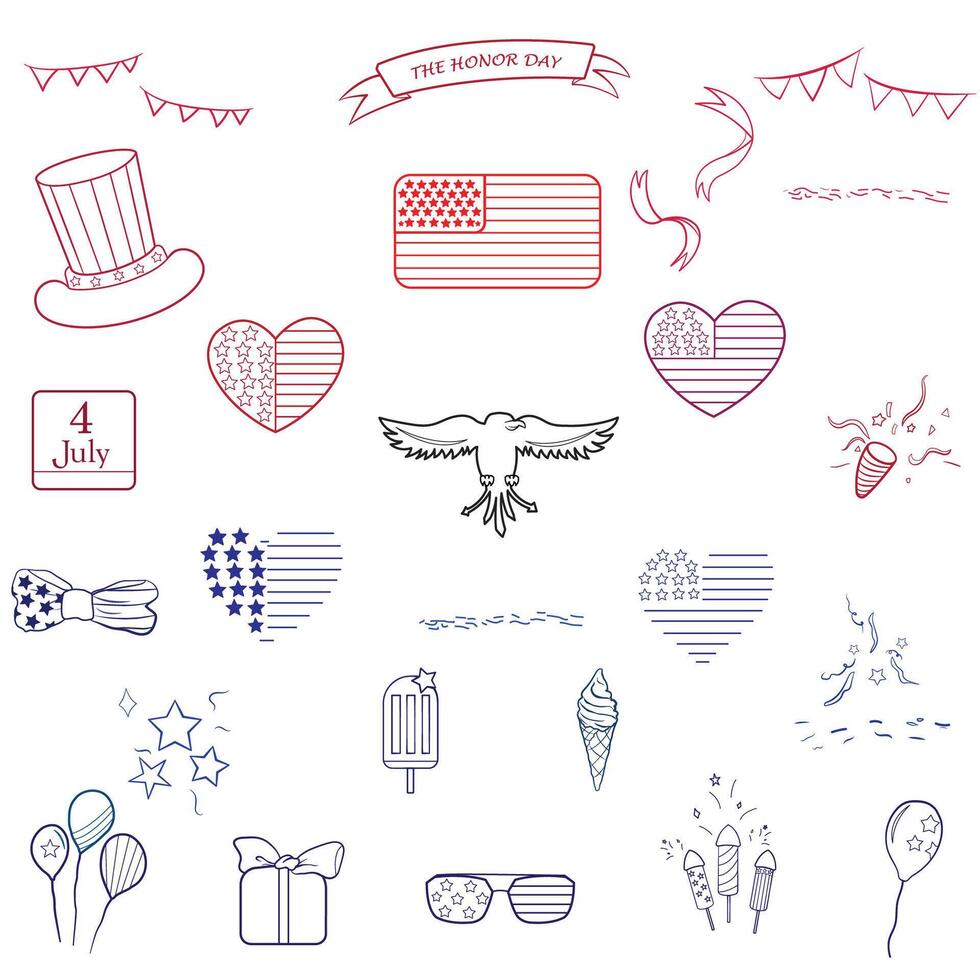 THE HONOR DAY

4
July