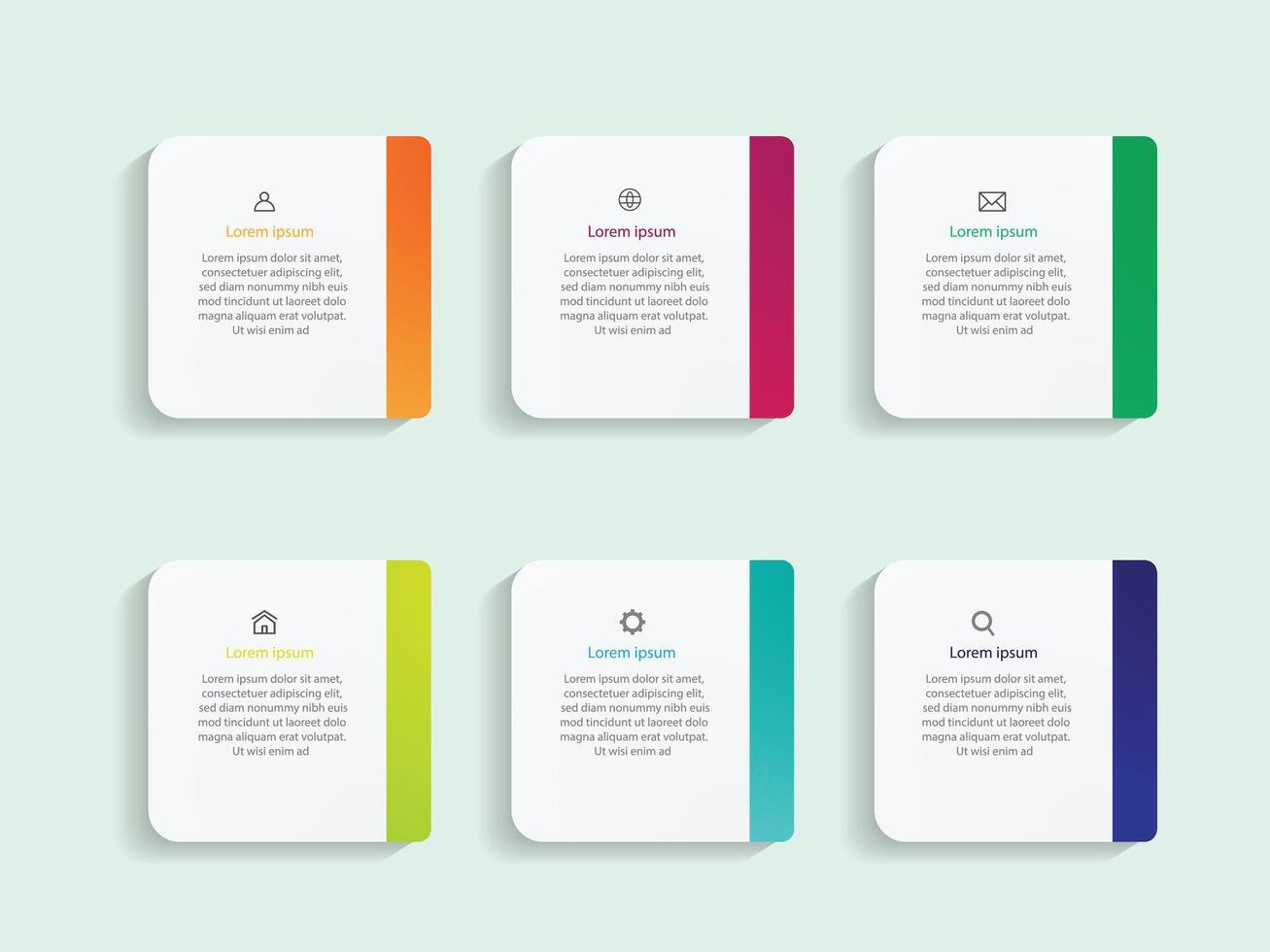 Lorem ipsum

Lorem ipsum dolor sit amet, consectetuer adipiscing elit, sed diam nonummy nibh euis mod tincidunt ut laoreet dolo magna aliquam erat volutpat. Ut wisi enim ad

Lorem ipsum

Lorem ipsum dolor sit amet, consectetuer adipiscing elit, sed diam nonummy nibh euis mod tincidunt ut laoreet dolo magna aliquam erat volutpat. Ut wisi enim ad

Lorem ipsum

Lorem ipsum dolor sit amet, consectetuer adipiscing elit, sed diam nonummy nibh euis mod tincidunt ut laoreet dolo magna aliquam erat volutpat. Ut wisi enim ad

Lorem ipsum

Lorem ipsum dolor sit amet, consectetuer adipiscing elit, sed diam nonummy nibh euis mod tincidunt ut laoreet dolo magna aliquam erat volutpat. Ut wisi enim ad

Lorem ipsum

Lorem ipsum dolor sit amet, consectetuer adipiscing elit, sed diam nonummy nibh euis mod tincidunt ut laoreet dolo magna aliquam erat volutpat. Ut wisi enim ad

Lorem ipsum

Lorem ipsum dolor sit amet, consectetuer adipiscing elit, sed diam nonummy nibh euis mod tincidunt ut laoreet dolo magna aliquam erat volutpat. Ut wisi enim ad