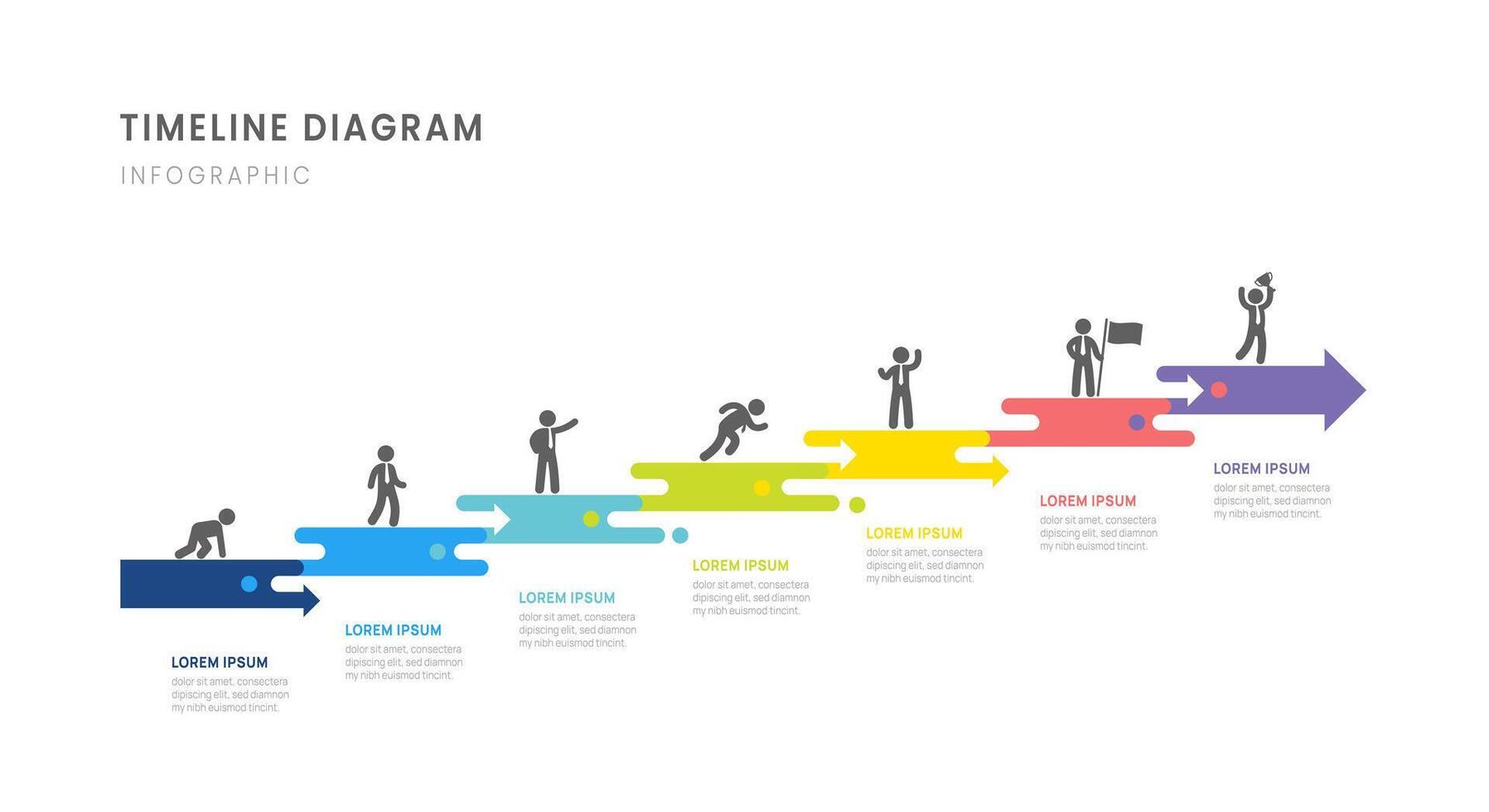 TIMELINE DIAGRAM

INFOGRAPHIC

LOREM IPSUM
dolor sit amet, consectera dipiscing elit, sed diamnon my nibh euismod tincint.

LOREM IPSUM
dolor sit amet, consectera dipiscing elit, sed diamnon my nibh euismod tincint.

LOREM IPSUM
dolor sit amet, consectera dipiscing elit, sed diamnon my nibh euismod tincint.

LOREM IPSUM
dolor sit amet, consectera dipiscing elit, sed diamnon my nibh euismod tincint.

LOREM IPSUM
dolor sit amet, consectera dipiscing elit, sed diamnon my nibh euismod tincint.

LOREM IPSUM
dolor sit amet, consectera dipiscing elit, sed diamnon my nibh euismod tincint.

LOREM IPSUM
dolor sit amet, consectera dipiscing elit, sed diamnon my nibh euismod tincint.