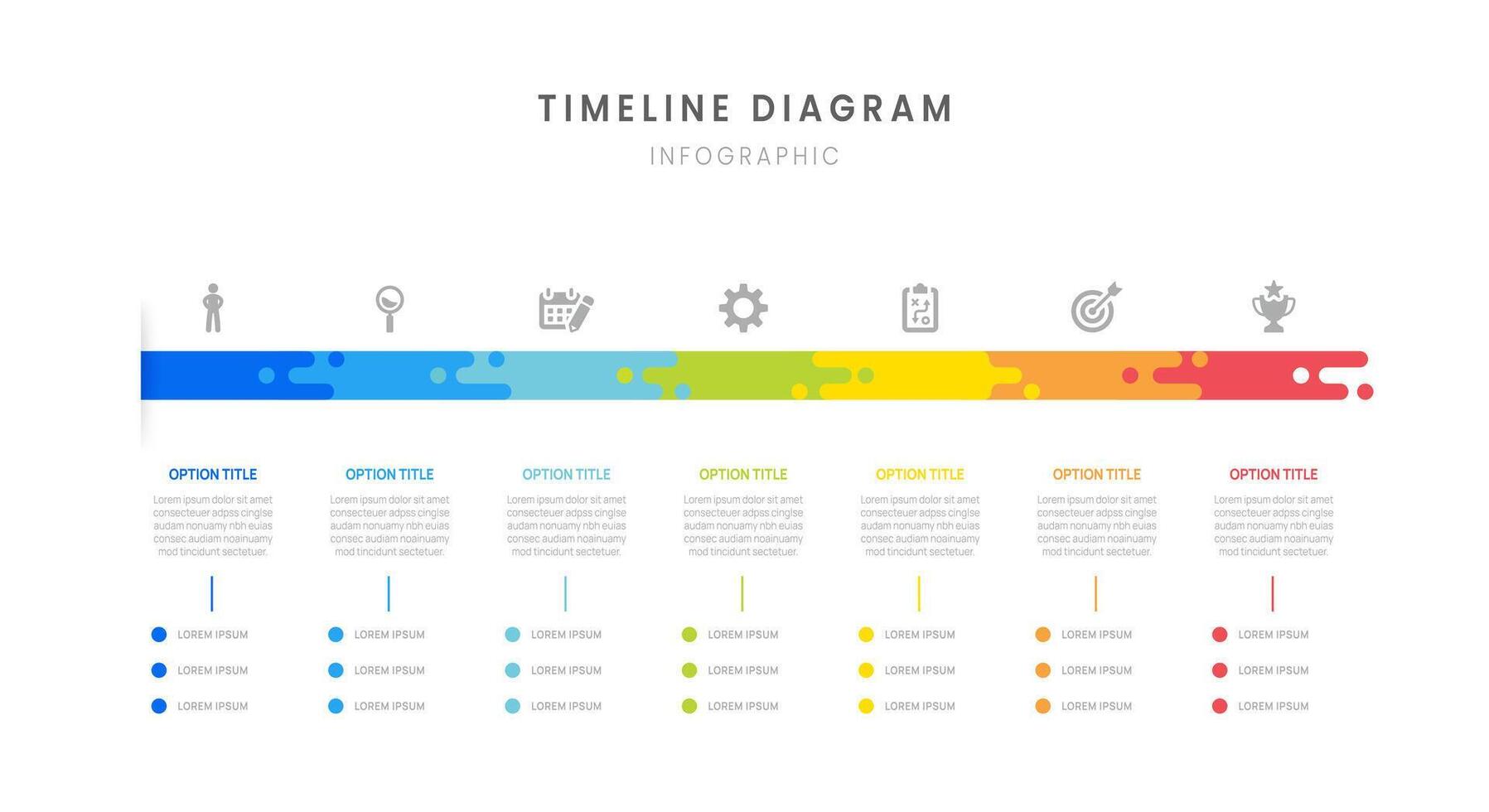 TIMELINE DIAGRAM

INFOGRAPHIC

OPTION TITLE

Lorem ipsum dolor sit amet consecteuer adpss cinglse audam nonuamy nbh euias consec audiam noainuamy mod tincidunt sectetuer.

LOREM IPSUM

LOREM IPSUM

LOREM IPSUM

OPTION TITLE

Lorem ipsum dolor sit amet consecteuer adpss cinglse audam nonuamy nbh euias consec audiam noainuamy mod tincidunt sectetuer.

LOREM IPSUM

LOREM IPSUM

LOREM IPSUM

OPTION TITLE

Lorem ipsum dolor sit amet consecteuer adpss cinglse audam nonuamy nbh euias consec audiam noainuamy mod tincidunt sectetuer.

LOREM IPSUM

LOREM IPSUM

LOREM IPSUM

OPTION TITLE

Lorem ipsum dolor sit amet consecteuer adpss cinglse audam nonuamy nbh euias consec audiam noainuamy mod tincidunt sectetuer.

LOREM IPSUM

LOREM IPSUM

LOREM IPSUM

OPTION TITLE

Lorem ipsum dolor sit amet consecteuer adpss cinglse audam nonuamy nbh euias consec audiam noainuamy mod tincidunt sectetuer.

LOREM IPSUM

LOREM IPSUM

LOREM IPSUM

OPTION TITLE

Lorem ipsum dolor sit amet consecteuer adpss cinglse audam nonuamy nbh euias consec audiam noainuamy mod tincidunt sectetuer.

LOREM IPSUM

LOREM IPSUM

LOREM IPSUM

OPTION TITLE

Lorem ipsum dolor sit amet consecteuer adpss cinglse audam nonuamy nbh euias consec audiam noainuamy mod tincidunt sectetuer.

LOREM IPSUM

LOREM IPSUM

LOREM IPSUM