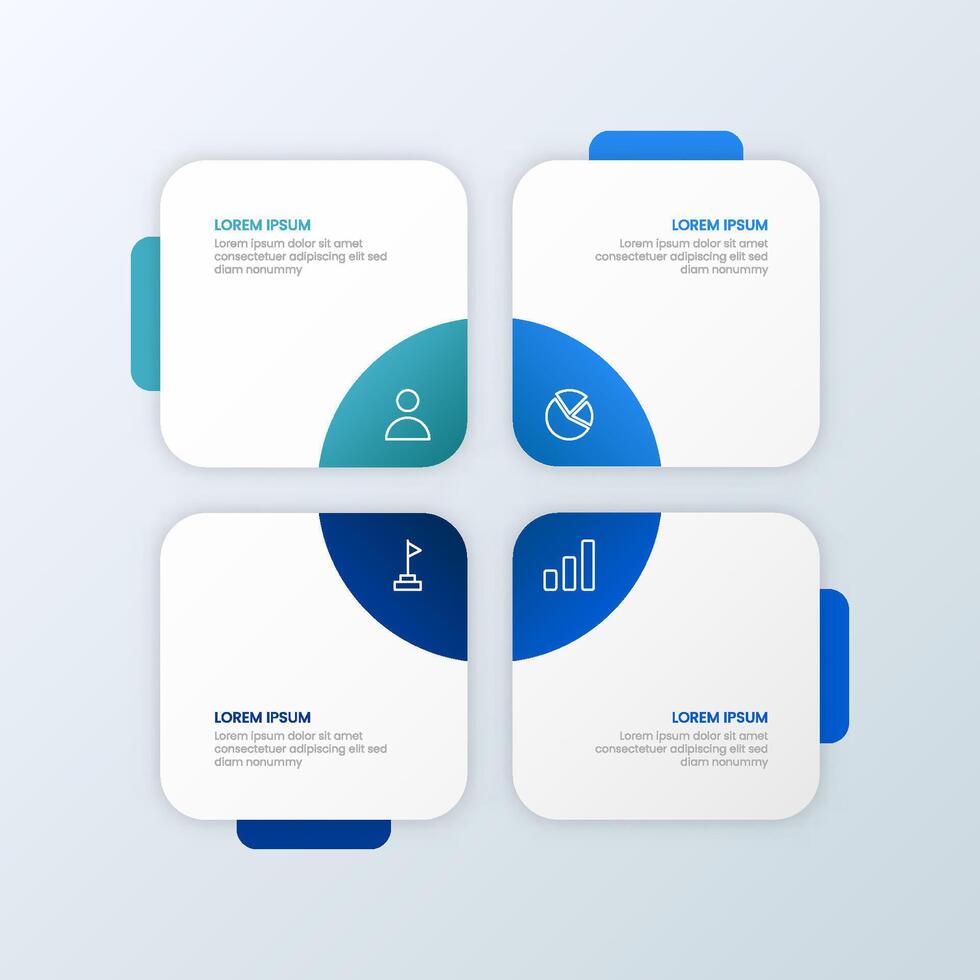 LOREM IPSUM
Lorem ipsum dolor sit amet consectetuer adipiscing elit sed diam nonummy

LOREM IPSUM
Lorem ipsum dolor sit amet consectetuer adipiscing elit sed diam nonummy

LOREM IPSUM
Lorem ipsum dolor sit amet consectetuer adipiscing elit sed diam nonummy

LOREM IPSUM
Lorem ipsum dolor sit amet consectetuer adipiscing elit sed diam nonummy