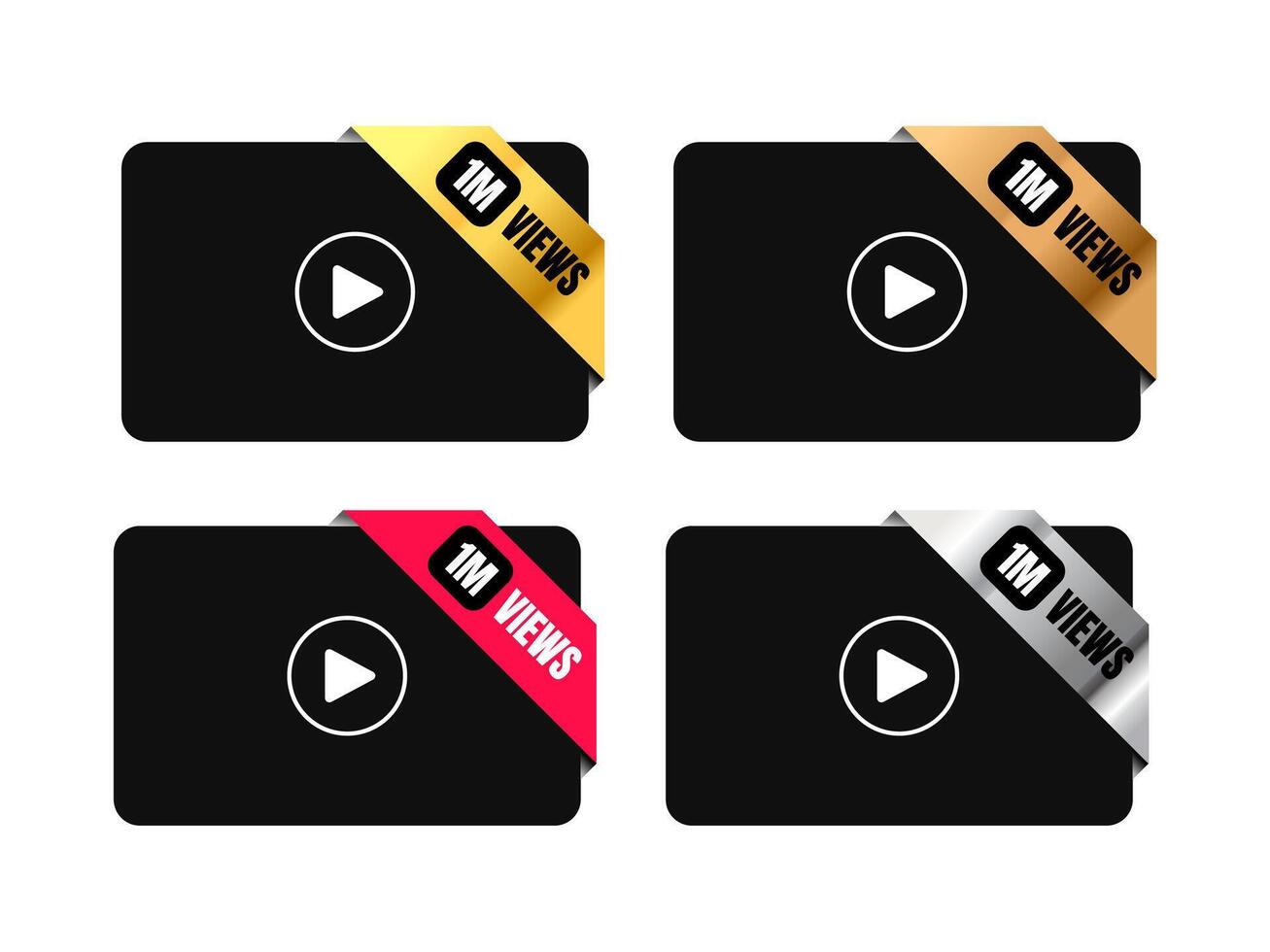 1M VIEWS

1M VIEWS

1M VIEWS

1M VIEWS