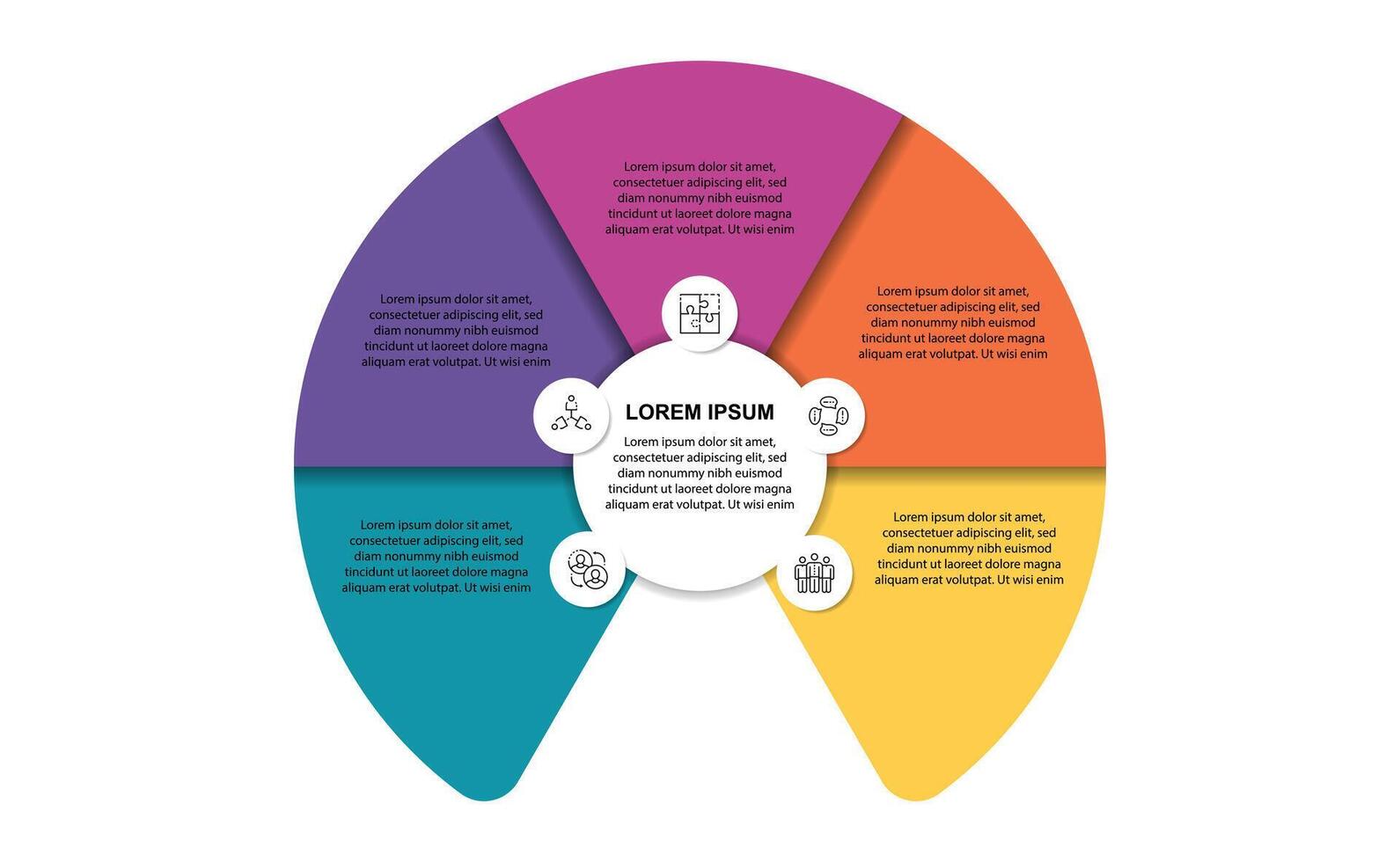 Lorem ipsum dolor sit amet, consectetuer adipiscing elit, sed diam nonummy nibh euismod tincidunt ut laoreet dolore magna aliquam erat volutpat. Ut wisi enim

Lorem ipsum dolor sit amet, consectetuer adipiscing elit, sed diam nonummy nibh euismod tincidunt ut laoreet dolore magna aliquam erat volutpat. Ut wisi enim

Lorem ipsum dolor sit amet, consectetuer adipiscing elit, sed diam nonummy nibh euismod tincidunt ut laoreet dolore magna aliquam erat volutpat. Ut wisi enim

LOREM IPSUM

Lorem ipsum dolor sit amet, consectetuer adipiscing elit, sed diam nonummy nibh euismod tincidunt ut laoreet dolore magna aliquam erat volutpat. Ut wisi enim

Lorem ipsum dolor sit amet, consectetuer adipiscing elit, sed diam nonummy nibh euismod tincidunt ut laoreet dolore magna aliquam erat volutpat. Ut wisi enim

Lorem ipsum dolor sit amet, consectetuer adipiscing elit, sed diam nonummy nibh euismod tincidunt ut laoreet dolore magna aliquam erat volutpat. Ut wisi enim