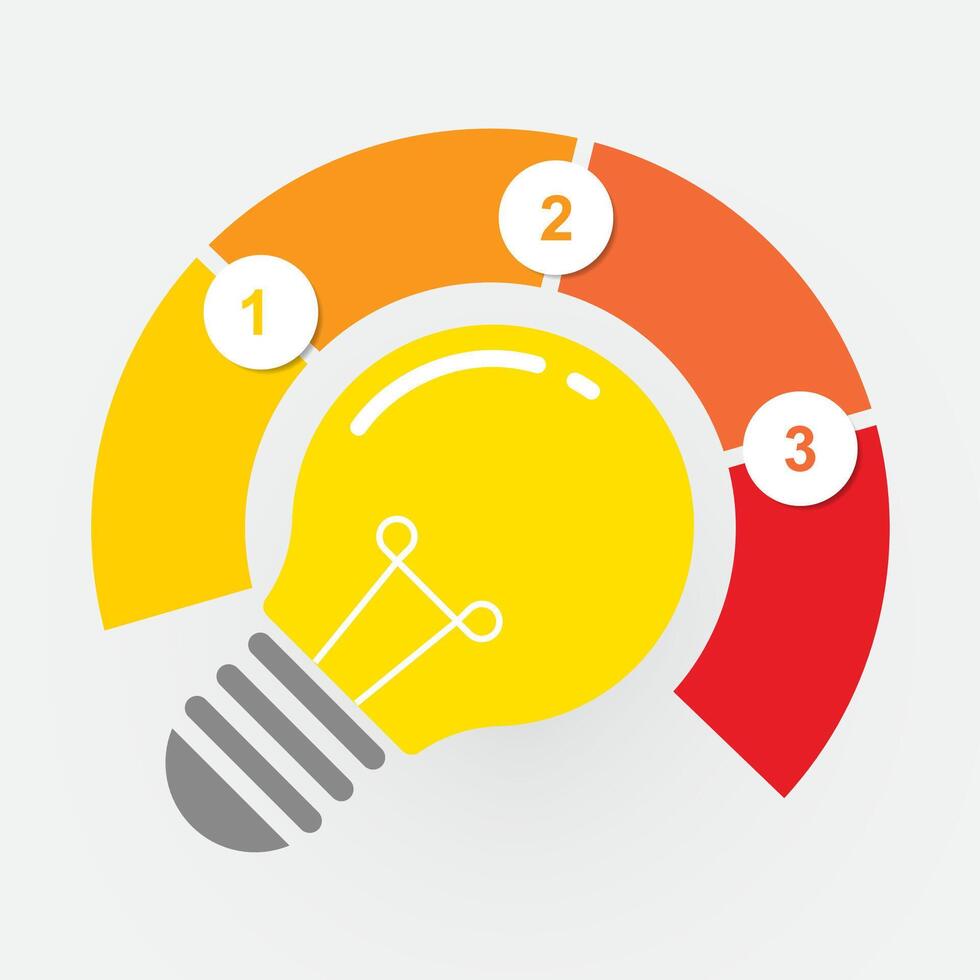 1
2
3