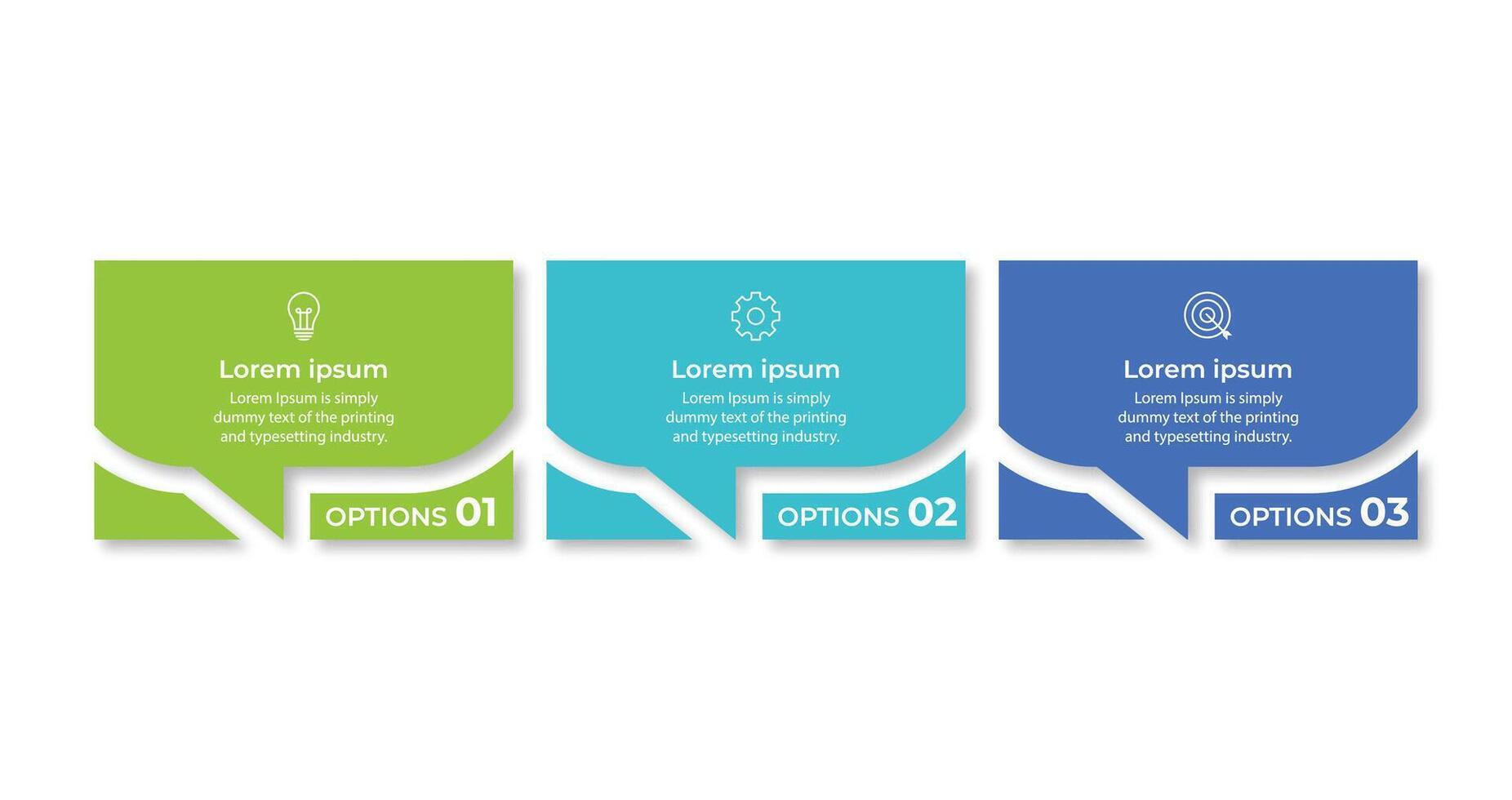 Lorem ipsum

Lorem Ipsum is simply dummy text of the printing and typesetting industry.

OPTIONS 01

Lorem ipsum

Lorem Ipsum is simply dummy text of the printing and typesetting industry.

OPTIONS 02

Lorem ipsum

Lorem Ipsum is simply dummy text of the printing and typesetting industry.

OPTIONS 03