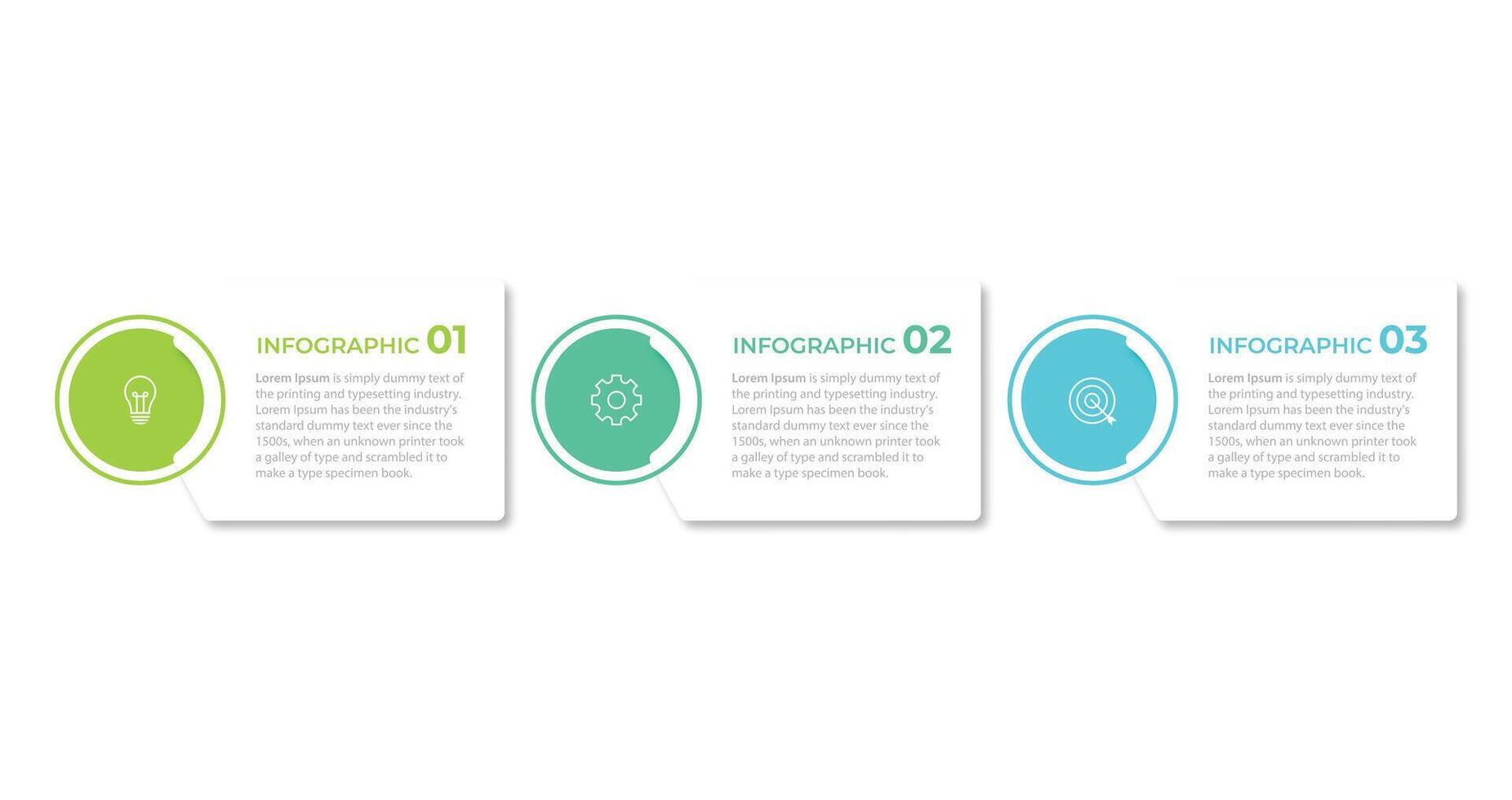 INFOGRAPHIC 01

Lorem Ipsum is simply dummy text of the printing and typesetting industry. Lorem Ipsum has been the industry's standard dummy text ever since the 1500s, when an unknown printer took a galley of type and scrambled it to make a type specimen book.

INFOGRAPHIC 02

Lorem Ipsum is simply dummy text of the printing and typesetting industry. Lorem Ipsum has been the industry's standard dummy text ever since the 1500s, when an unknown printer took a galley of type and scrambled it to make a type specimen book.

INFOGRAPHIC 03

Lorem Ipsum is simply dummy text of the printing and typesetting industry. Lorem Ipsum has been the industry's standard dummy text ever since the 1500s, when an unknown printer took a galley of type and scrambled it to make a type specimen book.