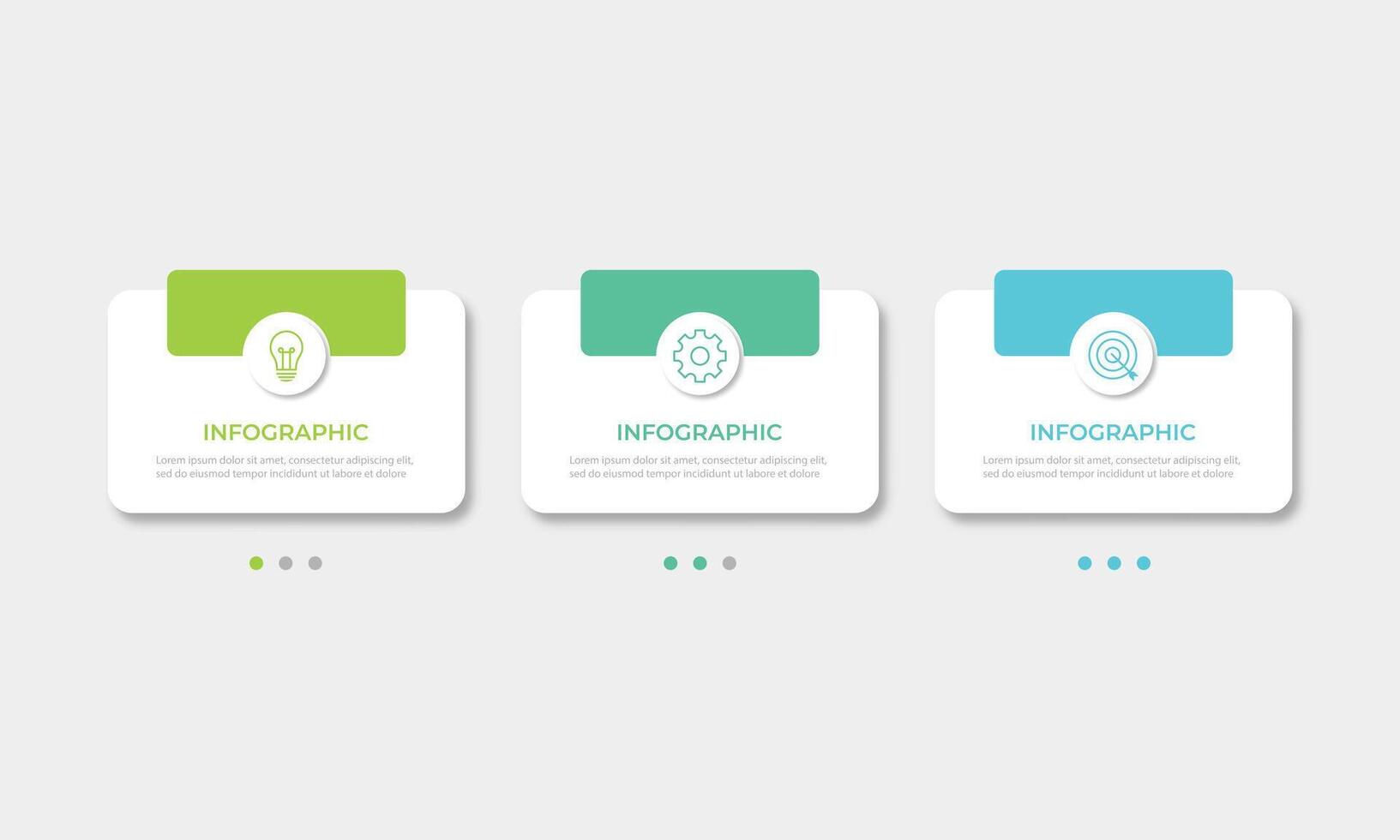 INFOGRAPHIC

Lorem ipsum dolor sit amet, consectetur adipiscing elit, sed do eiusmod tempor incididunt ut labore et dolore

INFOGRAPHIC

Lorem ipsum dolor sit amet, consectetur adipiscing elit, sed do eiusmod tempor incididunt ut labore et dolore

INFOGRAPHIC

Lorem ipsum dolor sit amet, consectetur adipiscing elit, sed do eiusmod tempor incididunt ut labore et dolore