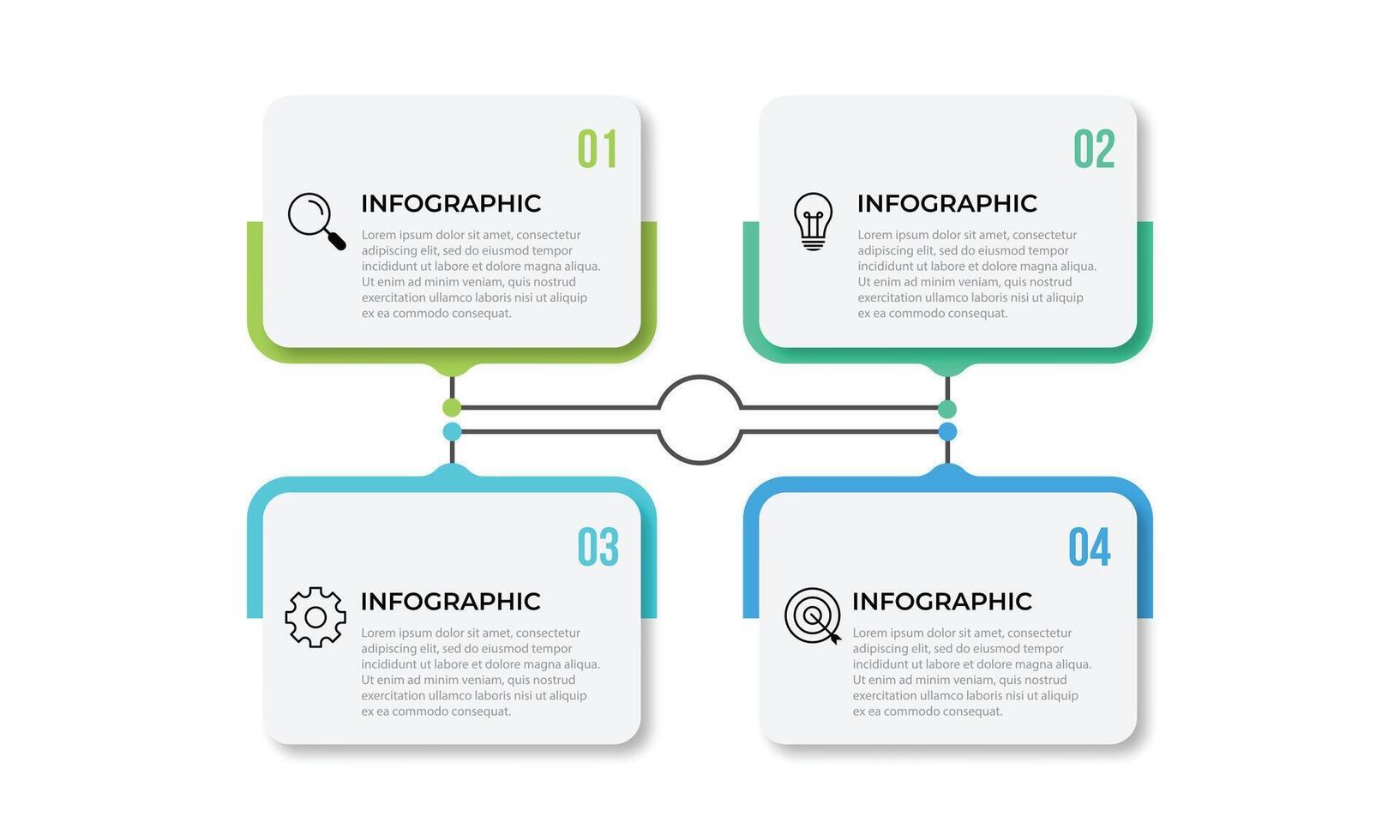 01

INFOGRAPHIC

Lorem ipsum dolor sit amet, consectetur adipiscing elit, sed do eiusmod tempor incididunt ut labore et dolore magna aliqua. Ut enim ad minim veniam, quis nostrud exercitation ullamco laboris nisi ut aliquip ex ea commodo consequat.

02

INFOGRAPHIC

Lorem ipsum dolor sit amet, consectetur adipiscing elit, sed do eiusmod tempor incididunt ut labore et dolore magna aliqua. Ut enim ad minim veniam, quis nostrud exercitation ullamco laboris nisi ut aliquip ex ea commodo consequat.

03

INFOGRAPHIC

Lorem ipsum dolor sit amet, consectetur adipiscing elit, sed do eiusmod tempor incididunt ut labore et dolore magna aliqua. Ut enim ad minim veniam, quis nostrud exercitation ullamco laboris nisi ut aliquip ex ea commodo consequat.

04

INFOGRAPHIC

Lorem ipsum dolor sit amet, consectetur adipiscing elit, sed do eiusmod tempor incididunt ut labore et dolore magna aliqua. Ut enim ad minim veniam, quis nostrud exercitation ullamco laboris nisi ut aliquip ex ea commodo consequat.