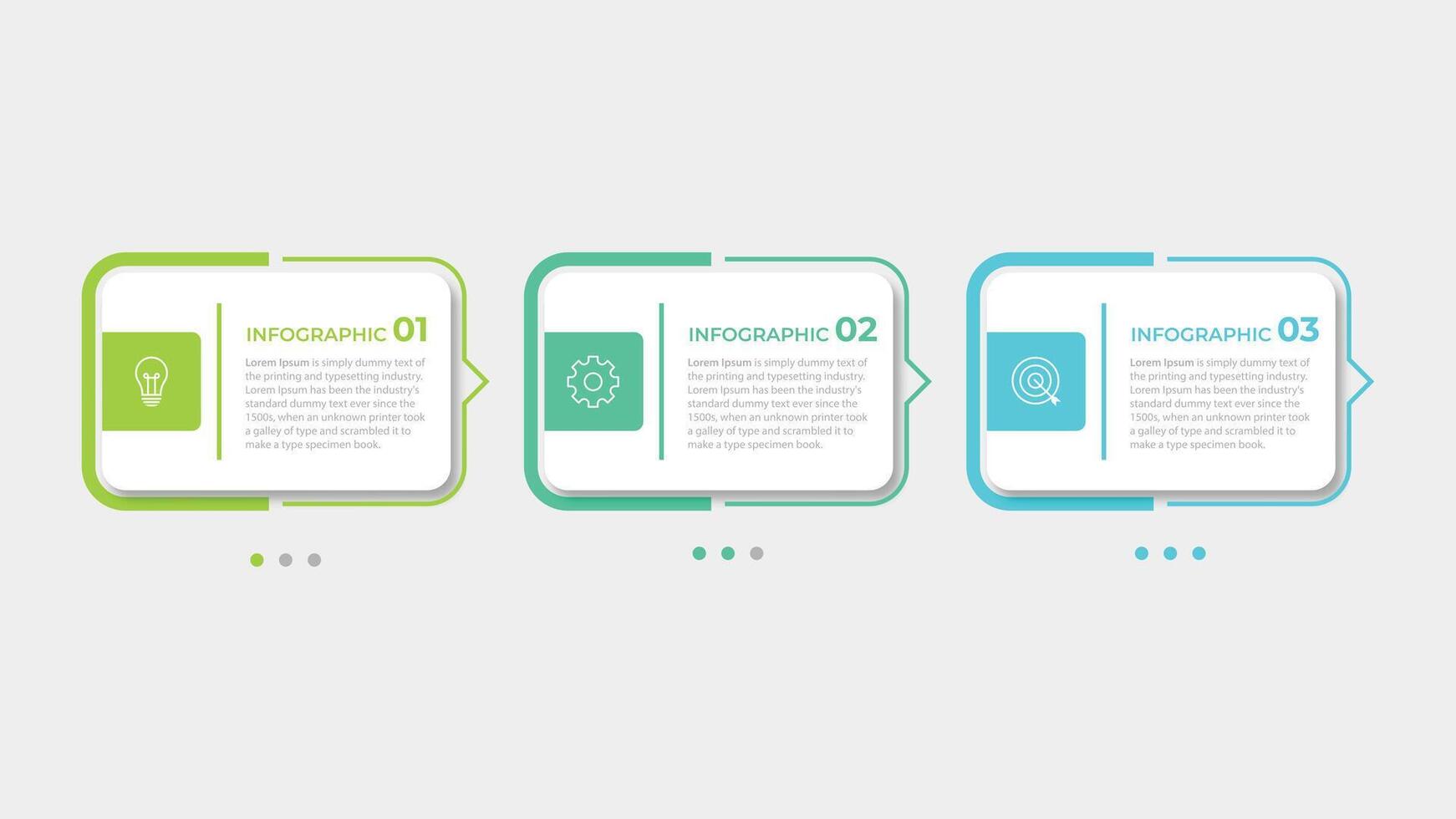 INFOGRAPHIC 01

Lorem Ipsum is simply dummy text of the printing and typesetting industry. Lorem Ipsum has been the industry's standard dummy text ever since the 1500s, when an unknown printer took a galley of type and scrambled it to make a type specimen book.

INFOGRAPHIC 02

Lorem Ipsum is simply dummy text of the printing and typesetting industry. Lorem Ipsum has been the industry's standard dummy text ever since the 1500s, when an unknown printer took a galley of type and scrambled it to make a type specimen book.

INFOGRAPHIC 03

Lorem Ipsum is simply dummy text of the printing and typesetting industry. Lorem Ipsum has been the industry's standard dummy text ever since the 1500s, when an unknown printer took a galley of type and scrambled it to make a type specimen book.