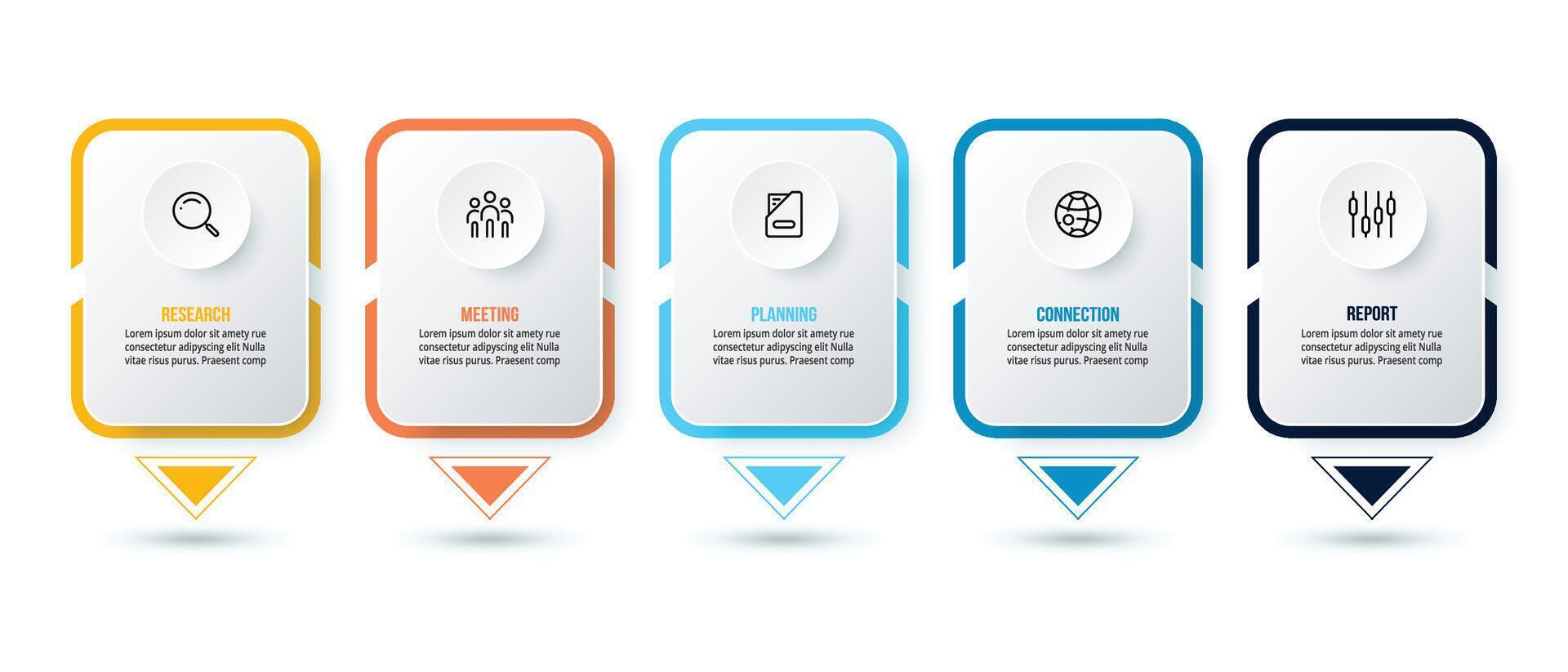 RESEARCH
Lorem ipsum dolor sit amety rue consectetur adipyscing elit Nulla vitae risus purus. Praesent comp

MEETING
Lorem ipsum dolor sit amety rue consectetur adipyscing elit Nulla vitae risus purus. Praesent comp

PLANNING
Lorem ipsum dolor sit amety rue consectetur adipyscing elit Nulla vitae risus purus. Praesent comp

CONNECTION
Lorem ipsum dolor sit amety rue consectetur adipyscing elit Nulla vitae risus purus. Praesent comp

REPORT
Lorem ipsum dolor sit amety rue consectetur adipyscing elit Nulla vitae risus purus. Praesent comp