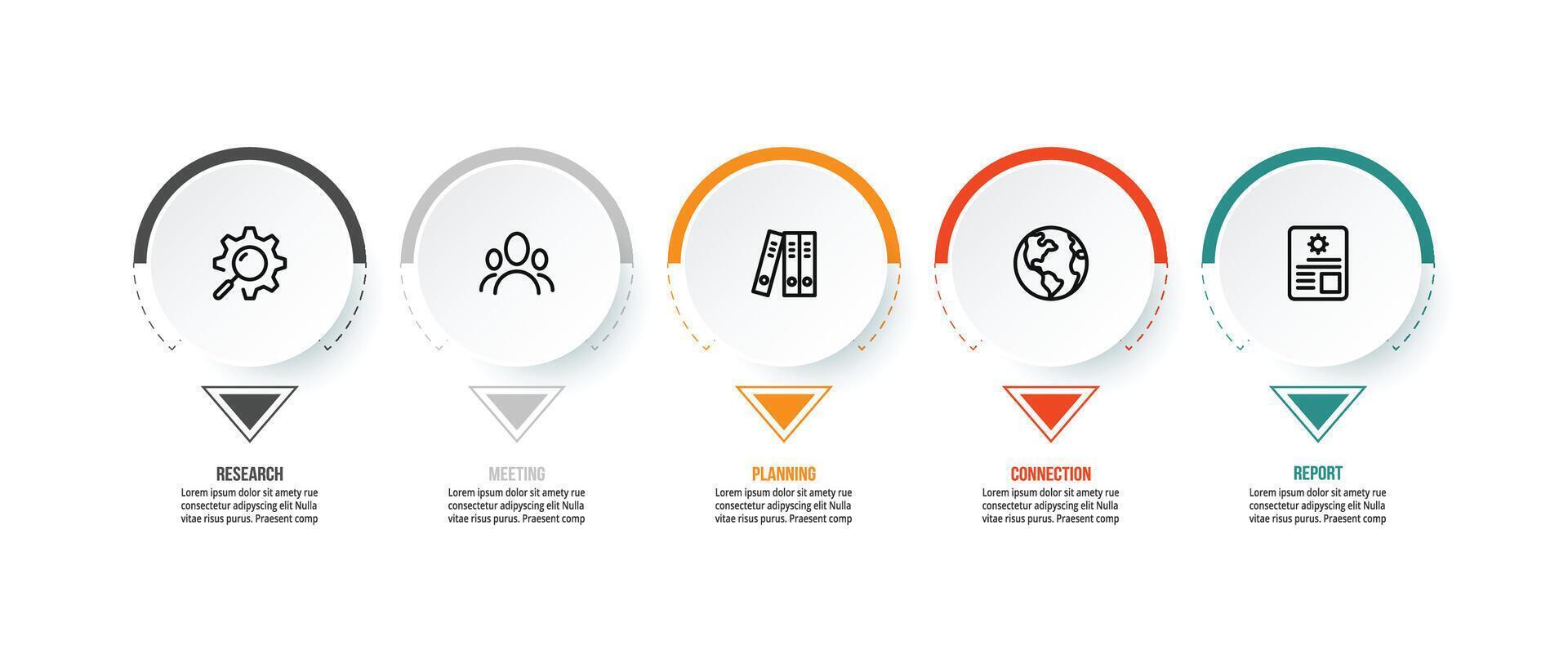 RESEARCH
Lorem ipsum dolor sit amety rue consectetur adipyscing elit Nulla vitae risus purus. Praesent comp

MEETING
Lorem ipsum dolor sit amety rue consectetur adipyscing elit Nulla vitae risus purus. Praesent comp

PLANNING
Lorem ipsum dolor sit amety rue consectetur adipyscing elit Nulla vitae risus purus. Praesent comp

CONNECTION
Lorem ipsum dolor sit amety rue consectetur adipyscing elit Nulla vitae risus purus. Praesent comp

REPORT
Lorem ipsum dolor sit amety rue consectetur adipyscing elit Nulla vitae risus purus. Praesent comp