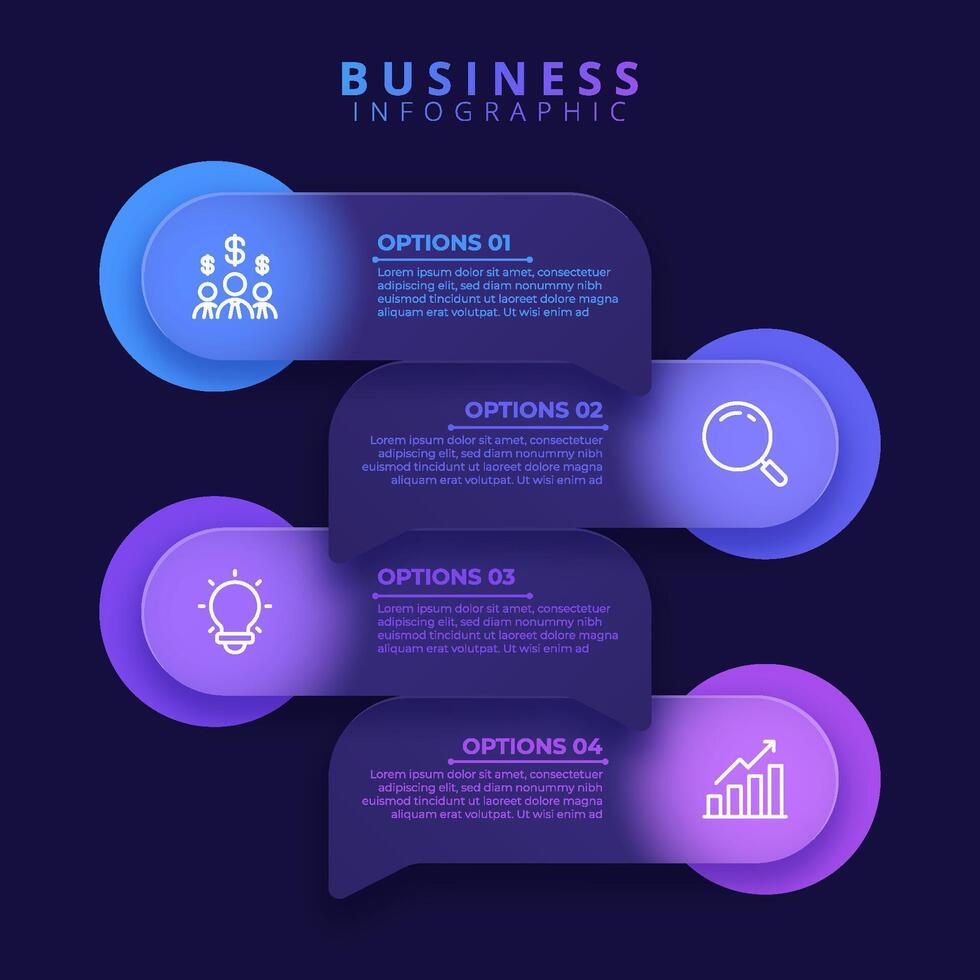 BUSINESS
INFOGRAPHIC

OPTIONS 01
Lorem ipsum dolor sit amet, consectetuer adipiscing elit, sed diam nonummy nibh euismod tincidunt ut laoreet dolore magna aliquam erat volutpat. Ut wisi enim ad

OPTIONS 02
Lorem ipsum dolor sit amet, consectetuer adipiscing elit, sed diam nonummy nibh euismod tincidunt ut laoreet dolore magna aliquam erat volutpat. Ut wisi enim ad

OPTIONS 03
Lorem ipsum dolor sit amet, consectetuer adipiscing elit, sed diam nonummy nibh euismod tincidunt ut laoreet dolore magna aliquam erat volutpat. Ut wisi enim ad

OPTIONS 04
Lorem ipsum dolor sit amet, consectetuer adipiscing elit, sed diam nonummy nibh euismod tincidunt ut laoreet dolore magna aliquam erat volutpat. Ut wisi enim ad