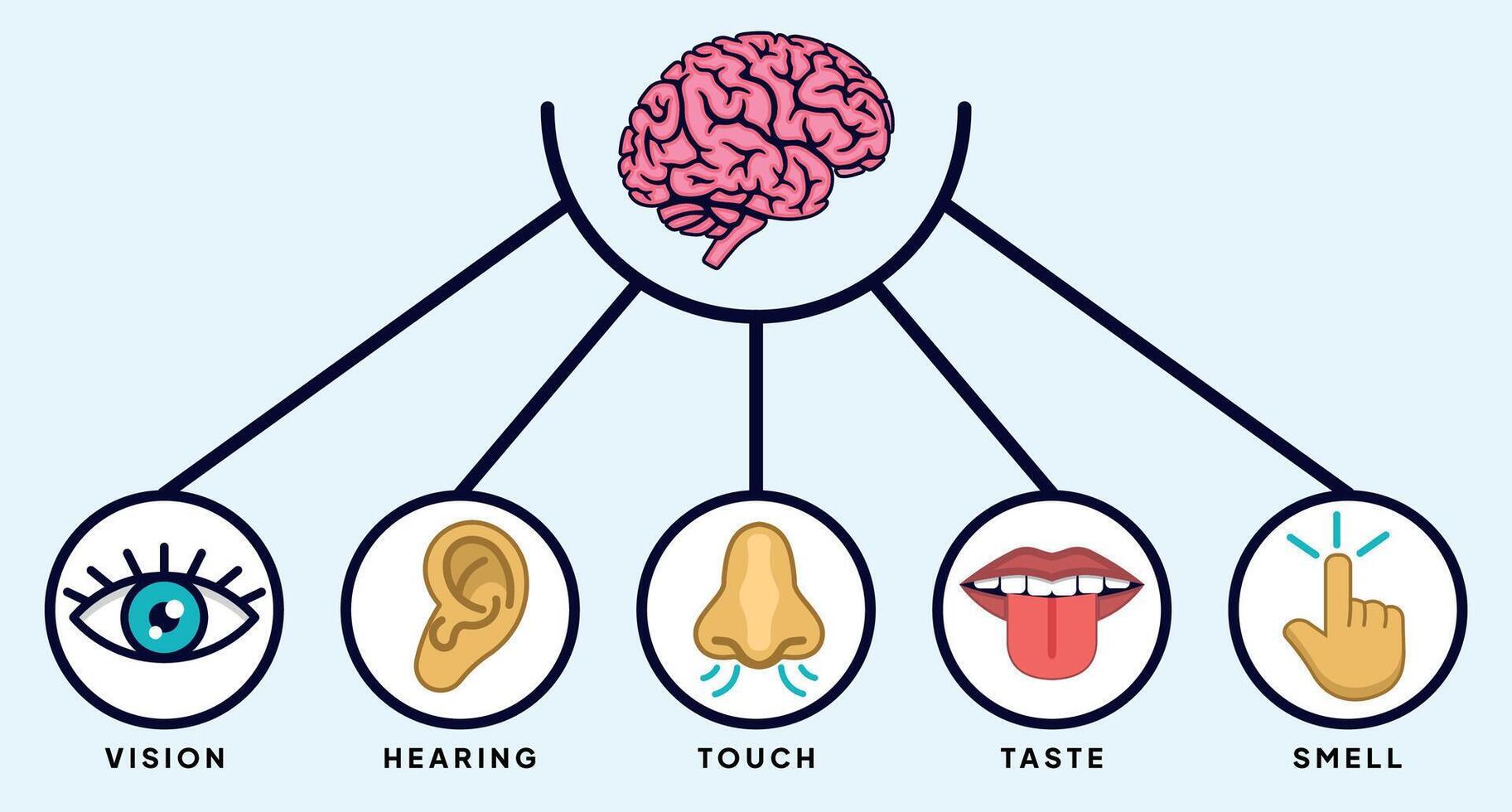 VISION
HEARING
TOUCH
TASTE
SMELL