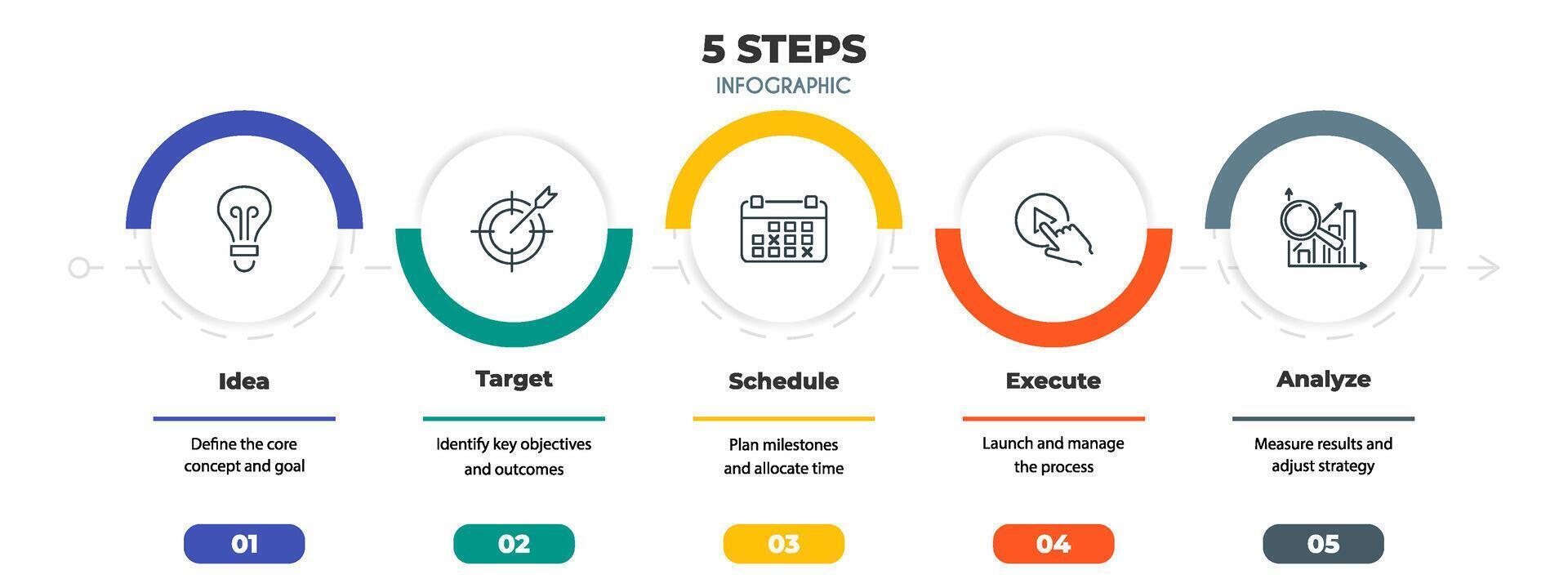 5 STEPS
INFOGRAPHIC

Idea

Define the core concept and goal

01

Target

Identify key objectives and outcomes

02

Schedule

Plan milestones and allocate time

03

Execute

Launch and manage the process

04

Analyze

Measure results and adjust strategy

05