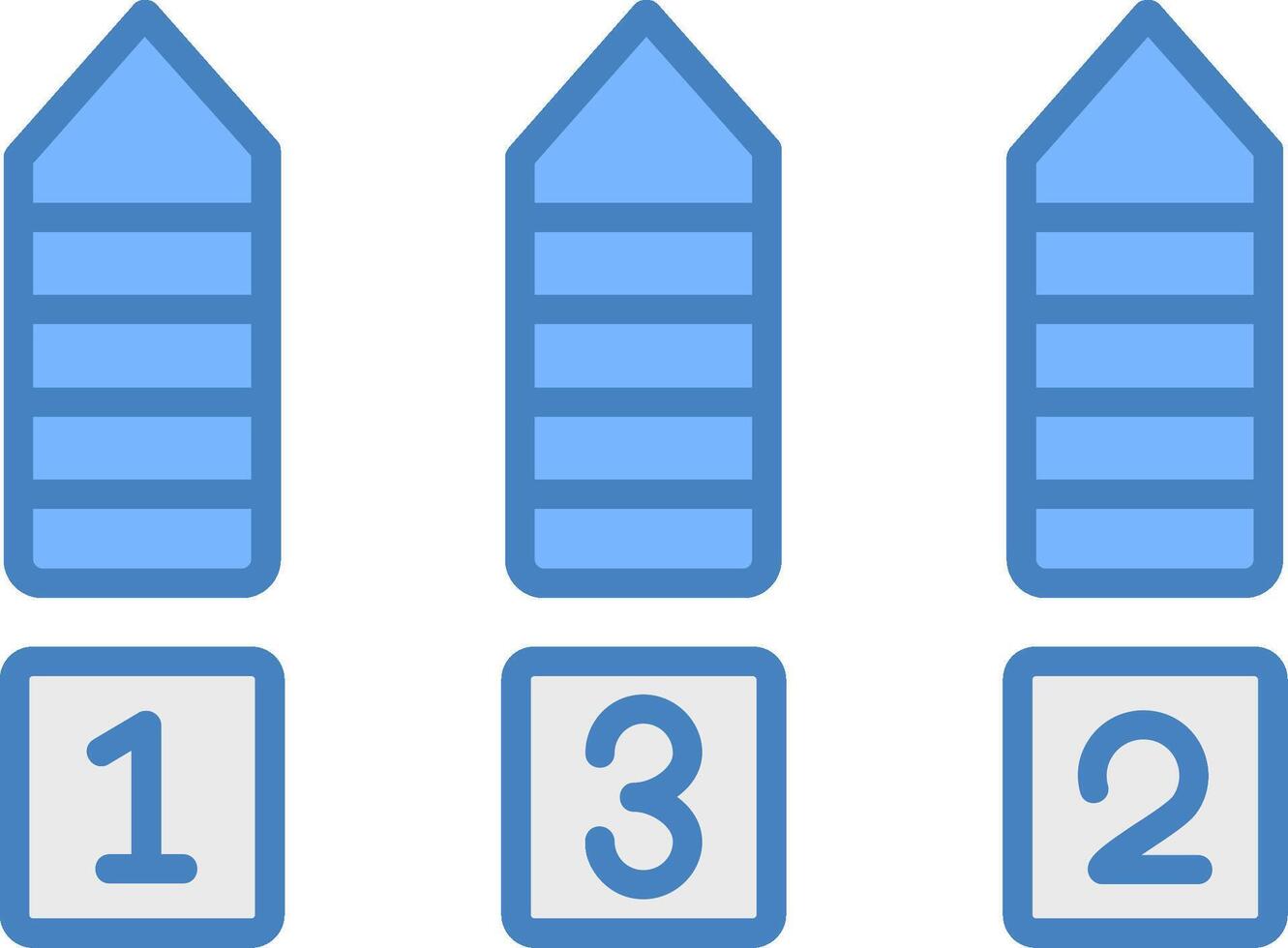 1
3
2