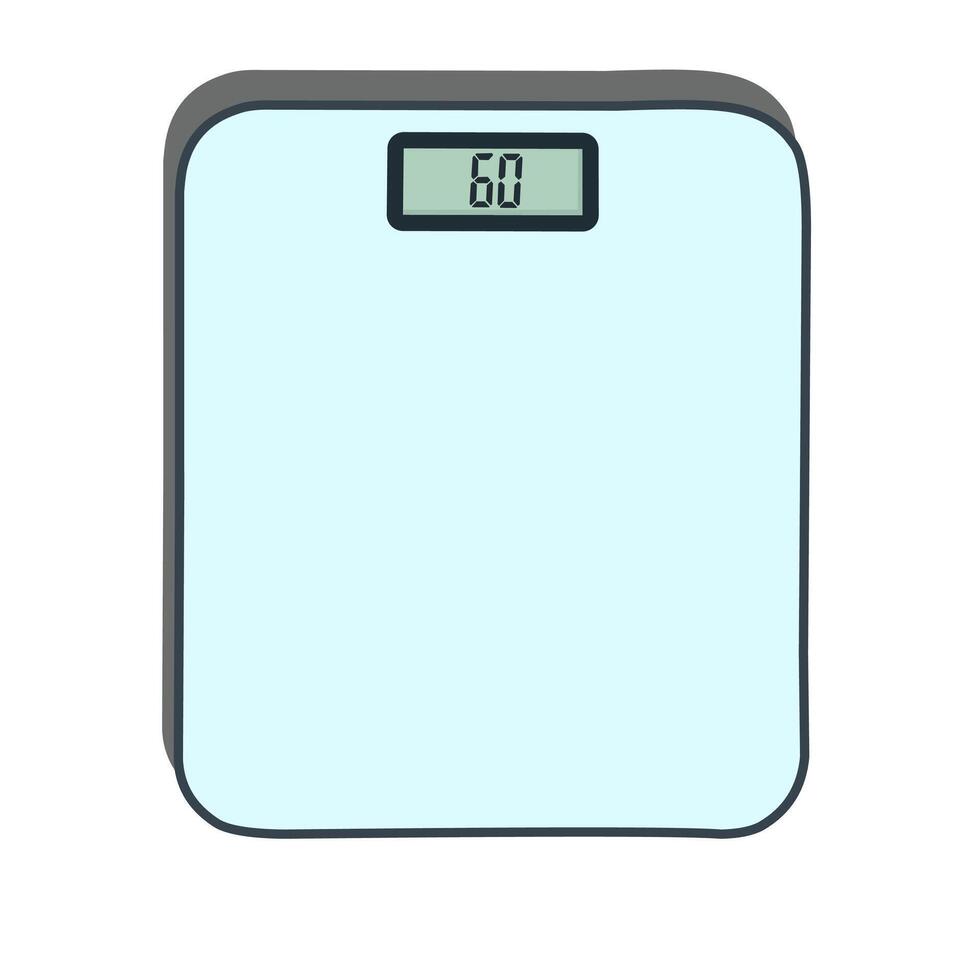 60