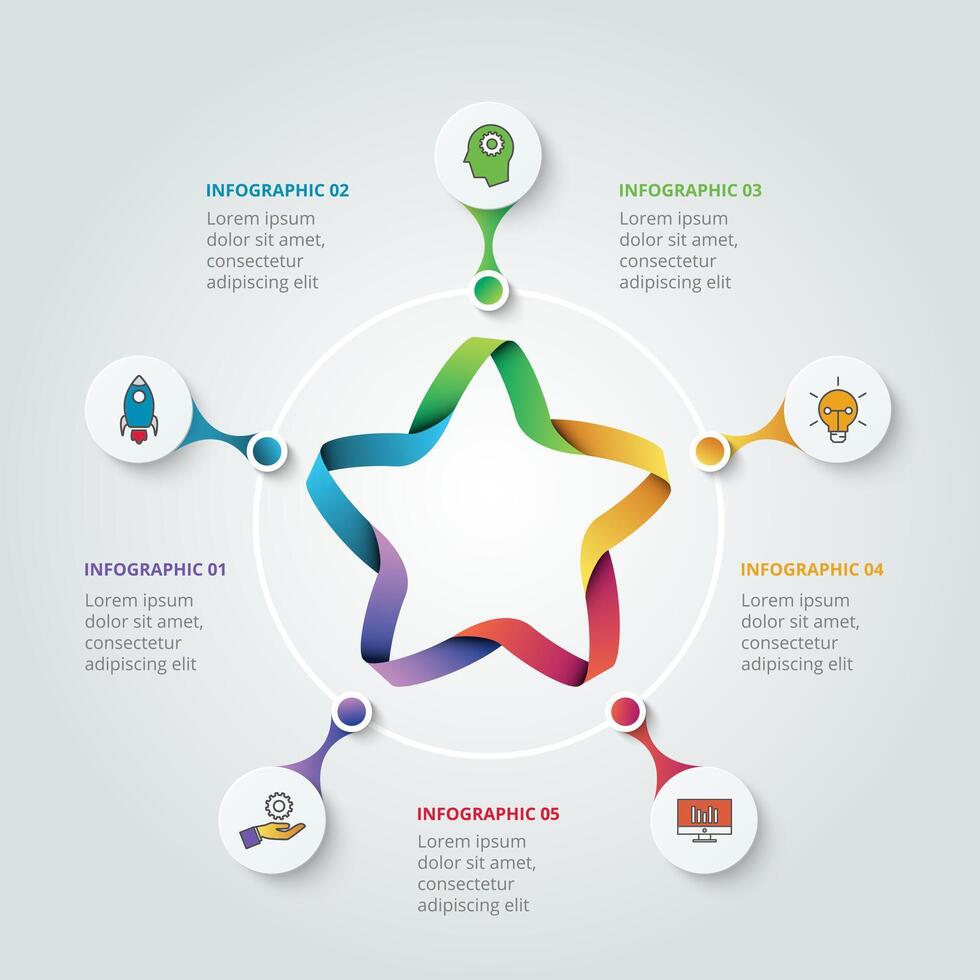 INFOGRAPHIC 02
Lorem ipsum dolor sit amet, consectetur adipiscing elit

INFOGRAPHIC 03
Lorem ipsum dolor sit amet, consectetur adipiscing elit

INFOGRAPHIC 01
Lorem ipsum dolor sit amet, consectetur adipiscing elit

INFOGRAPHIC 04
Lorem ipsum dolor sit amet, consectetur adipiscing elit

INFOGRAPHIC 05
Lorem ipsum dolor sit amet, consectetur adipiscing elit