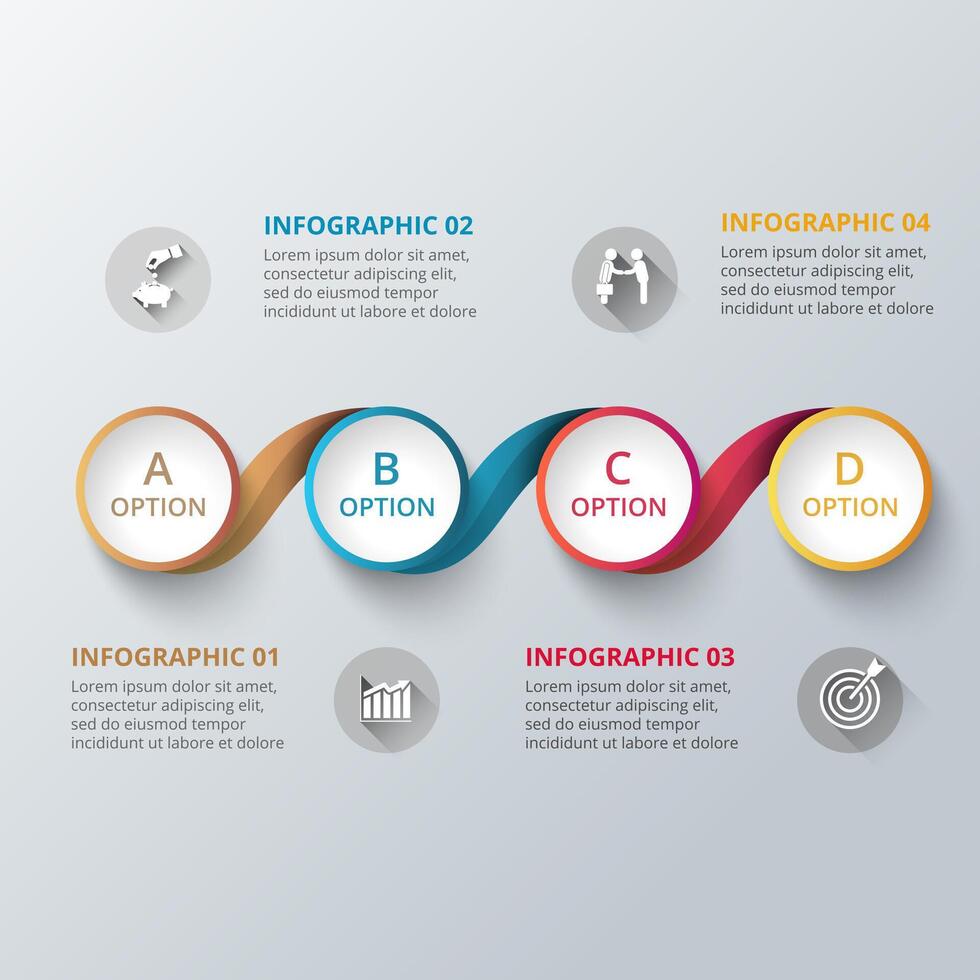 INFOGRAPHIC 02
Lorem ipsum dolor sit amet, consectetur adipiscing elit, sed do eiusmod tempor incididunt ut labore et dolore

INFOGRAPHIC 04
Lorem ipsum dolor sit amet, consectetur adipiscing elit, sed do eiusmod tempor incididunt ut labore et dolore

A
OPTION

B
OPTION

C
OPTION

D
OPTION

INFOGRAPHIC 01
Lorem ipsum dolor sit amet, consectetur adipiscing elit, sed do eiusmod tempor incididunt ut labore et dolore

INFOGRAPHIC 03
Lorem ipsum dolor sit amet, consectetur adipiscing elit, sed do eiusmod tempor incididunt ut labore et dolore