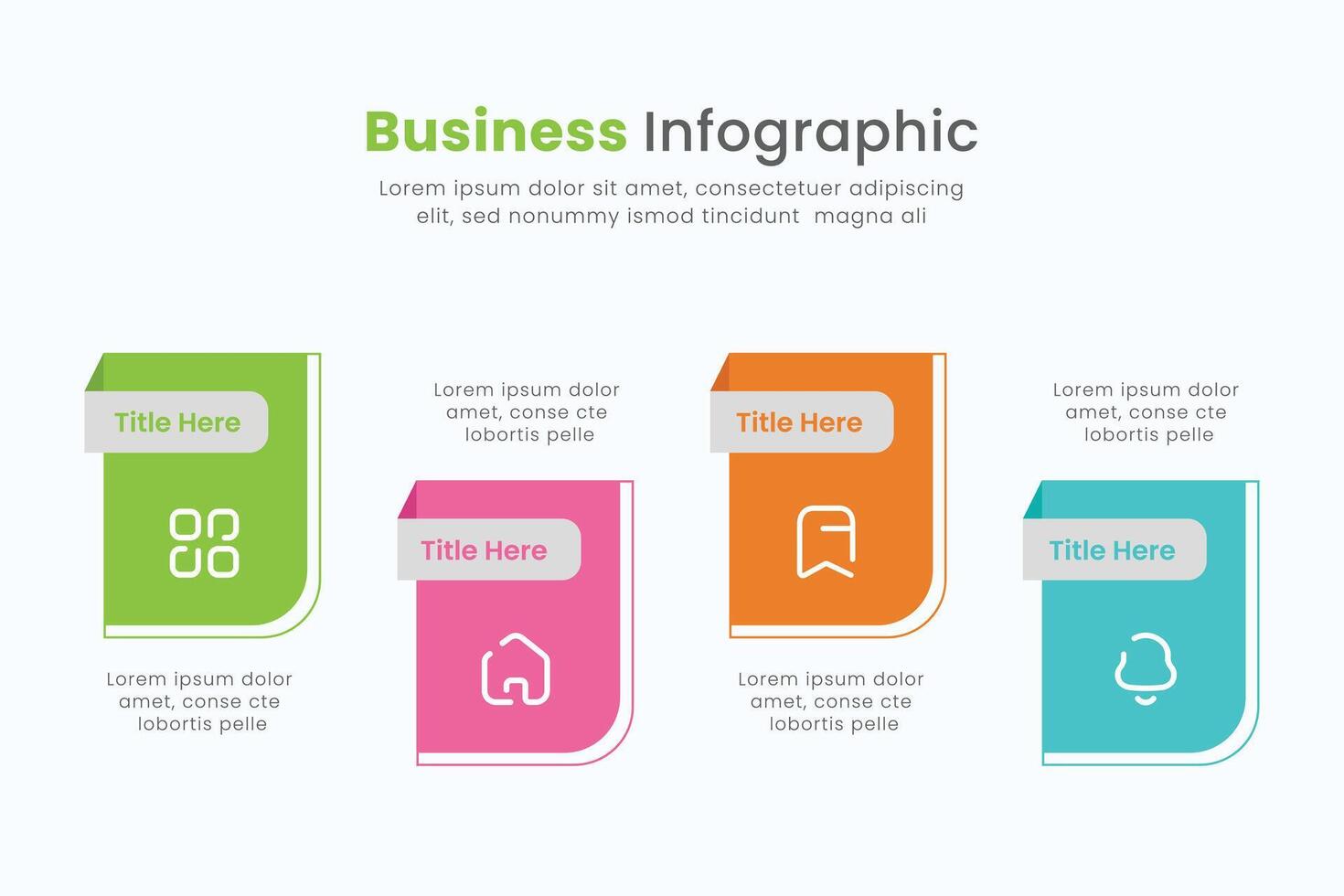 Business Infographic

Lorem ipsum dolor sit amet, consectetuer adipiscing elit, sed nonummy ismod tincidunt magna ali

Title Here

Lorem ipsum dolor amet, conse cte lobortis pelle

Lorem ipsum dolor amet, conse cte lobortis pelle

Title Here

Title Here

Lorem ipsum dolor amet, conse cte lobortis pelle

Lorem ipsum dolor amet, conse cte lobortis pelle

Title Here