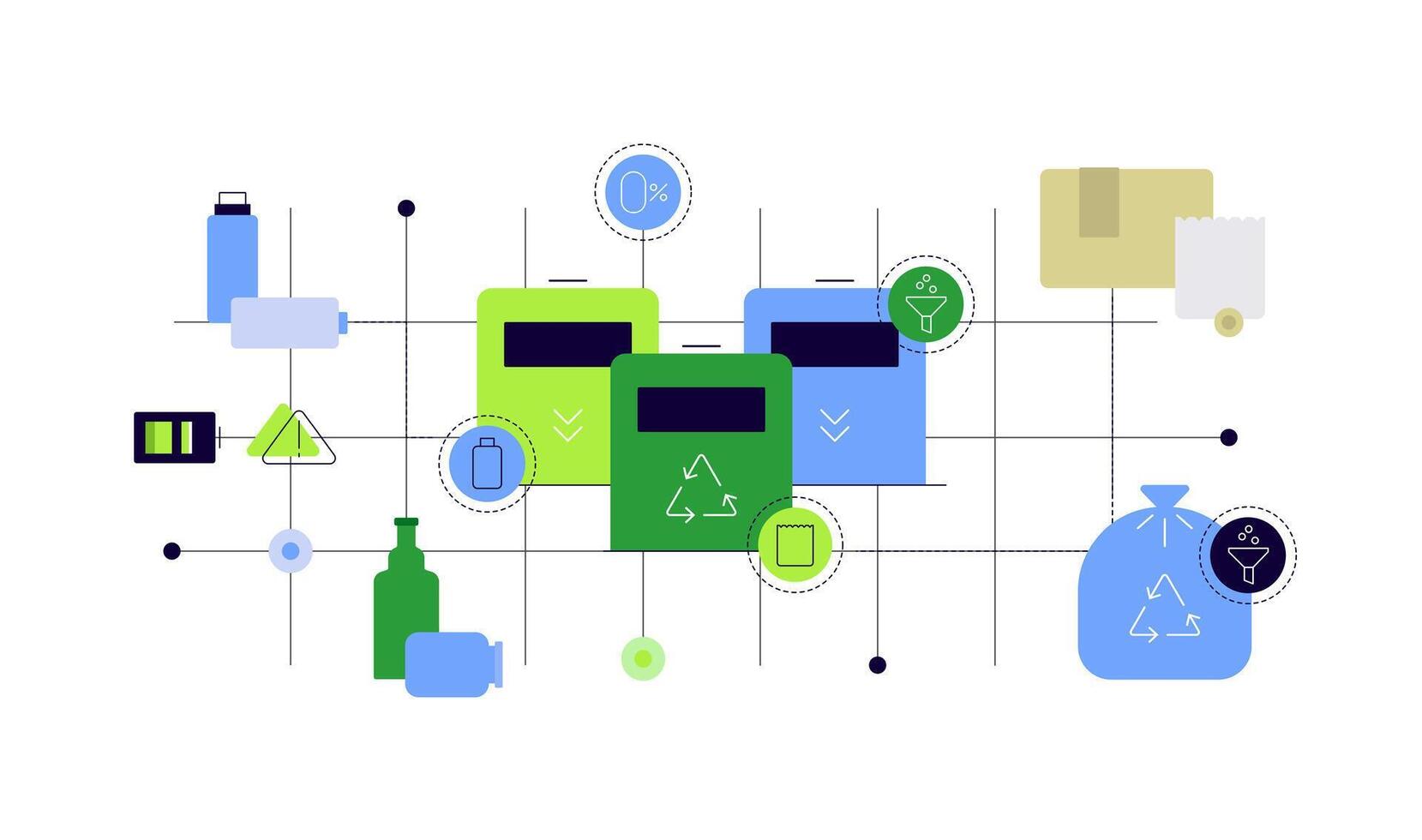 0%