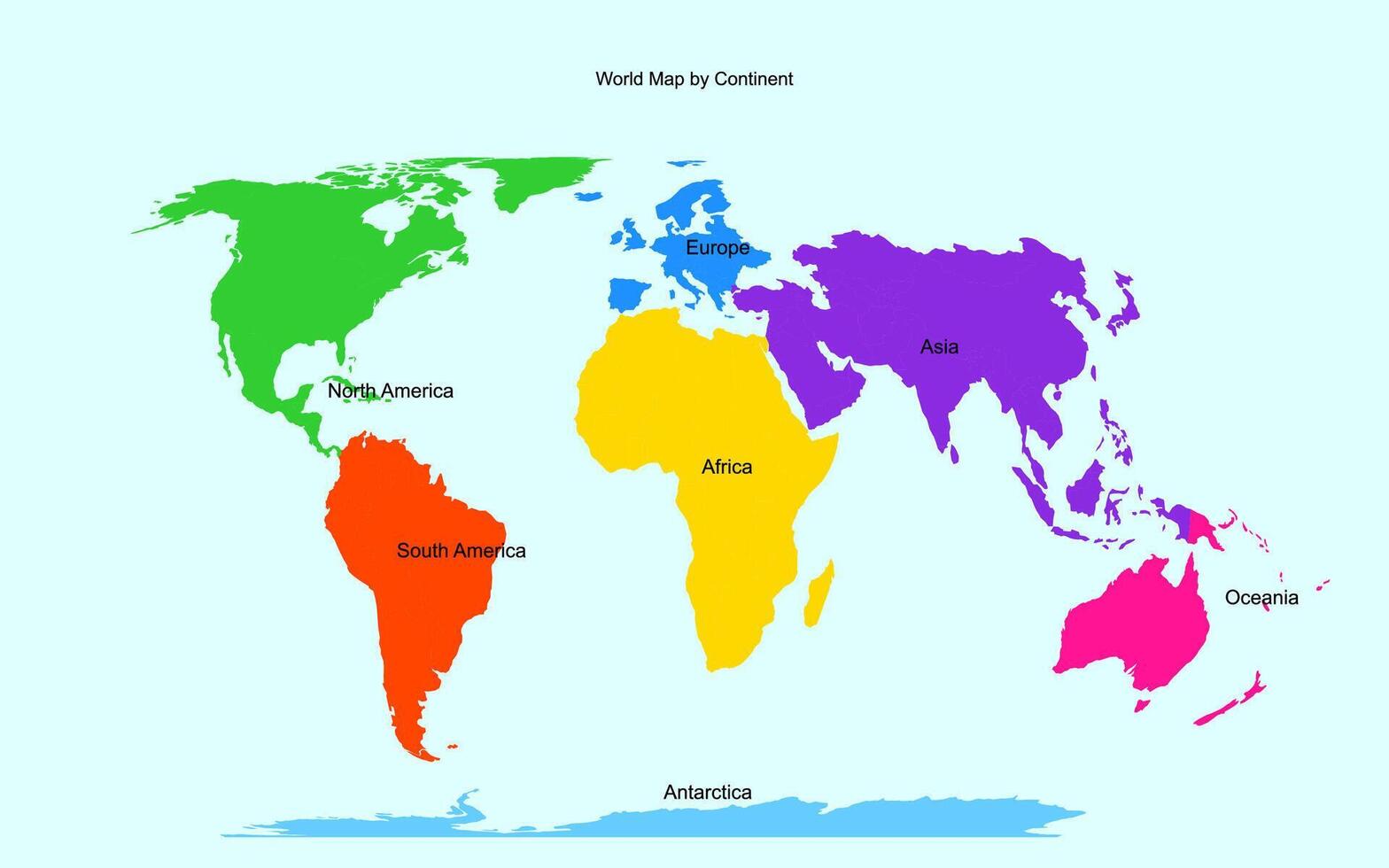 World Map by Continent

Europe

Asia

North America

Africa

South America

Oceania

Antarctica