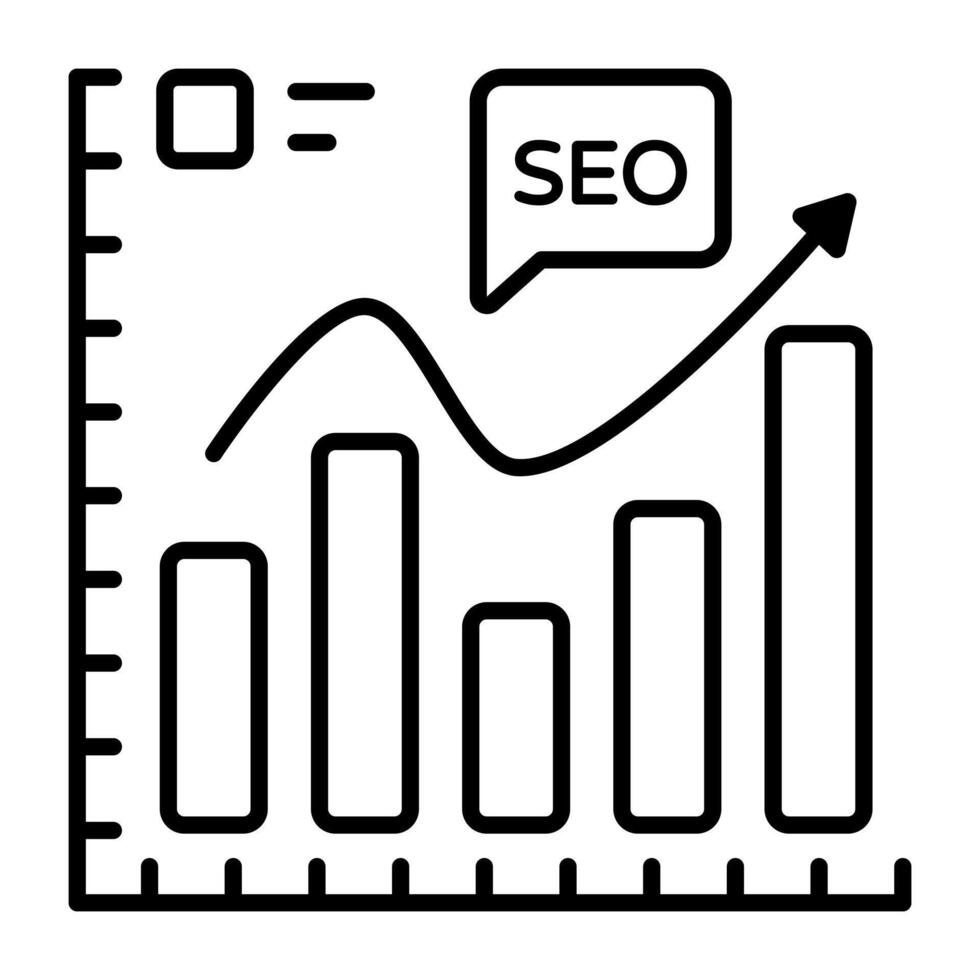 SEO