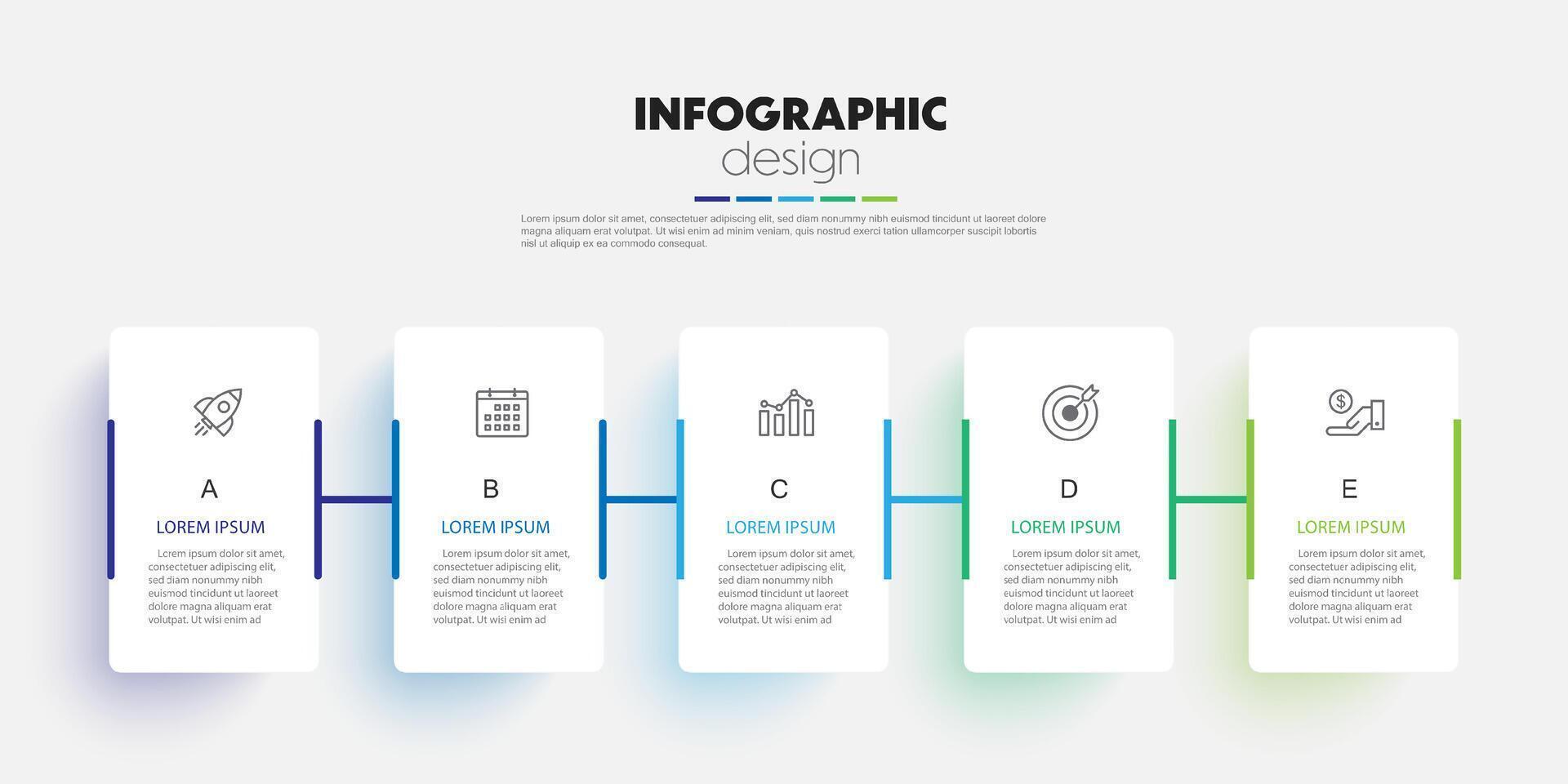 INFOGRAPHIC
design

Lorem ipsum dolor sit amet, consectetuer adipiscing elit, sed diam nonummy nibh euismod tincidunt ut laoreet dolore magna aliquam erat volutpat. Ut wisi enim ad minim veniam, quis nostrud exerci tation ullamcorper suscipit lobortis nisl ut aliquip ex ea commodo consequat.

A

LOREM IPSUM

Lorem ipsum dolor sit amet, consectetuer adipiscing elit, sed diam nonummy nibh euismod tincidunt ut laoreet dolore magna aliquam erat volutpat. Ut wisi enim ad

B

LOREM IPSUM

Lorem ipsum dolor sit amet, consectetuer adipiscing elit, sed diam nonummy nibh euismod tincidunt ut laoreet dolore magna aliquam erat volutpat. Ut wisi enim ad

C

LOREM IPSUM

Lorem ipsum dolor sit amet, consectetuer adipiscing elit, sed diam nonummy nibh euismod tincidunt ut laoreet dolore magna aliquam erat volutpat. Ut wisi enim ad

D

LOREM IPSUM

Lorem ipsum dolor sit amet, consectetuer adipiscing elit, sed diam nonummy nibh euismod tincidunt ut laoreet dolore magna aliquam erat volutpat. Ut wisi enim ad

E

LOREM IPSUM

Lorem ipsum dolor sit amet, consectetuer adipiscing elit, sed diam nonummy nibh euismod tincidunt ut laoreet dolore magna aliquam erat volutpat. Ut wisi enim ad