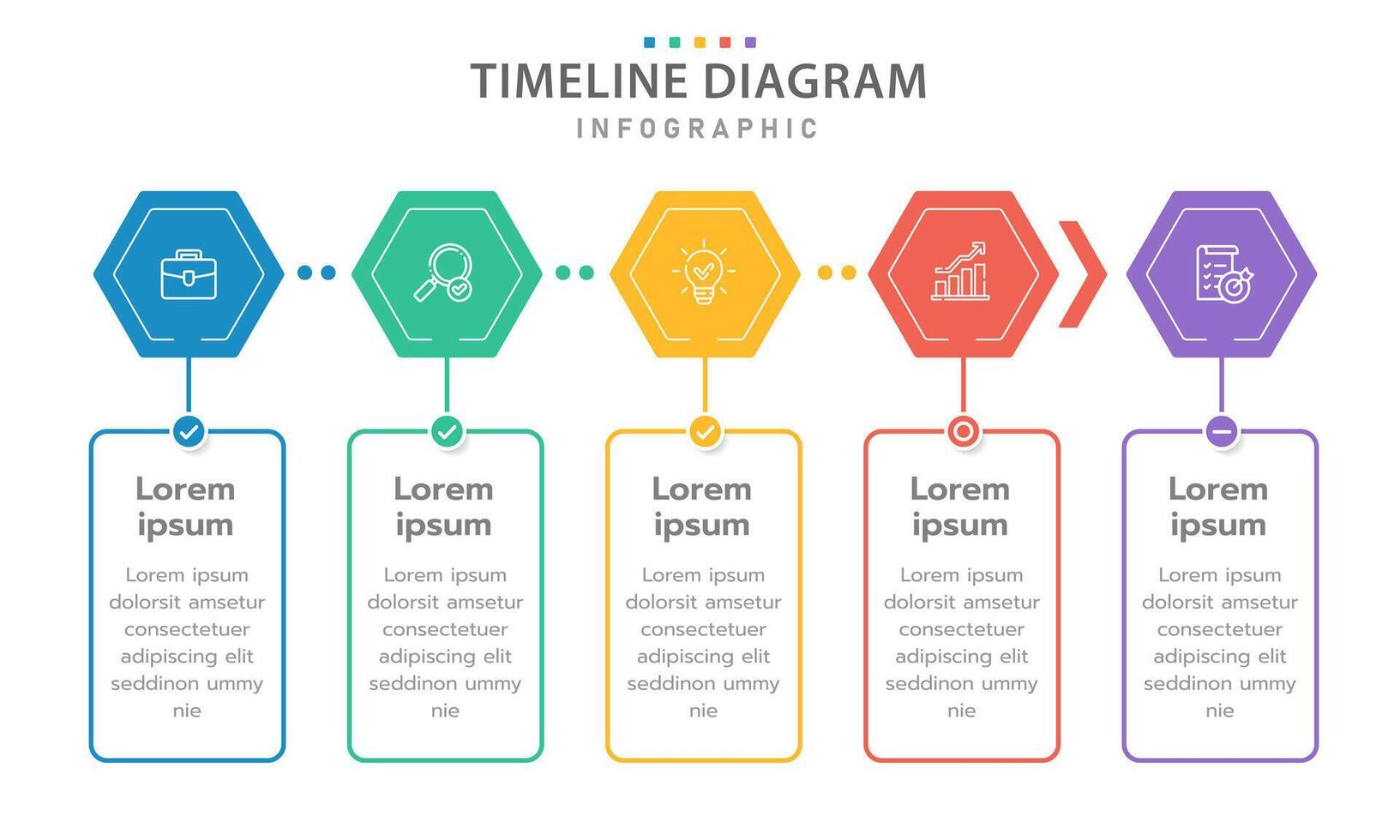 TIMELINE DIAGRAM
INFOGRAPHIC

Lorem ipsum

Lorem ipsum dolorsit amsetur consectetuer adipiscing elit seddinon ummy nie

Lorem ipsum

Lorem ipsum dolorsit amsetur consectetuer adipiscing elit seddinon ummy nie

Lorem ipsum

Lorem ipsum dolorsit amsetur consectetuer adipiscing elit seddinon ummy nie

Lorem ipsum

Lorem ipsum dolorsit amsetur consectetuer adipiscing elit seddinon ummy nie

Lorem ipsum

Lorem ipsum dolorsit amsetur consectetuer adipiscing elit seddinon ummy nie