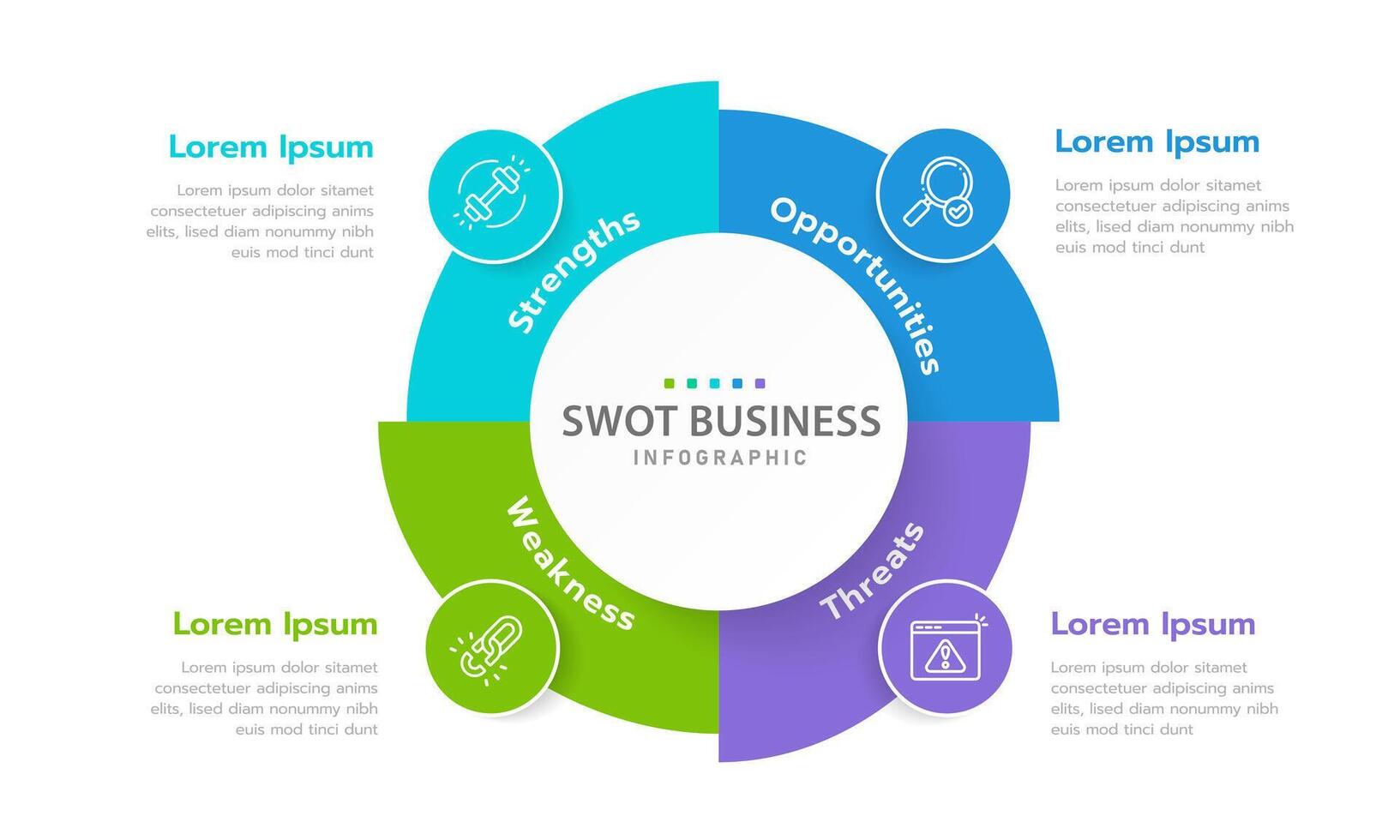 Lorem Ipsum

Lorem ipsum dolor sitamet consectetuer adipiscing anims elits, lised diam nonummy nibh euis mod tinci dunt

Strengths

Opportunities

Lorem Ipsum

Lorem ipsum dolor sitamet consectetuer adipiscing anims elits, lised diam nonummy nibh euis mod tinci dunt

SWOT BUSINESS
INFOGRAPHIC

Weakness

Threats

Lorem Ipsum

Lorem ipsum dolor sitamet consectetuer adipiscing anims elits, lised diam nonummy nibh euis mod tinci dunt

Lorem Ipsum

Lorem ipsum dolor sitamet consectetuer adipiscing anims elits, lised diam nonummy nibh euis mod tinci dunt